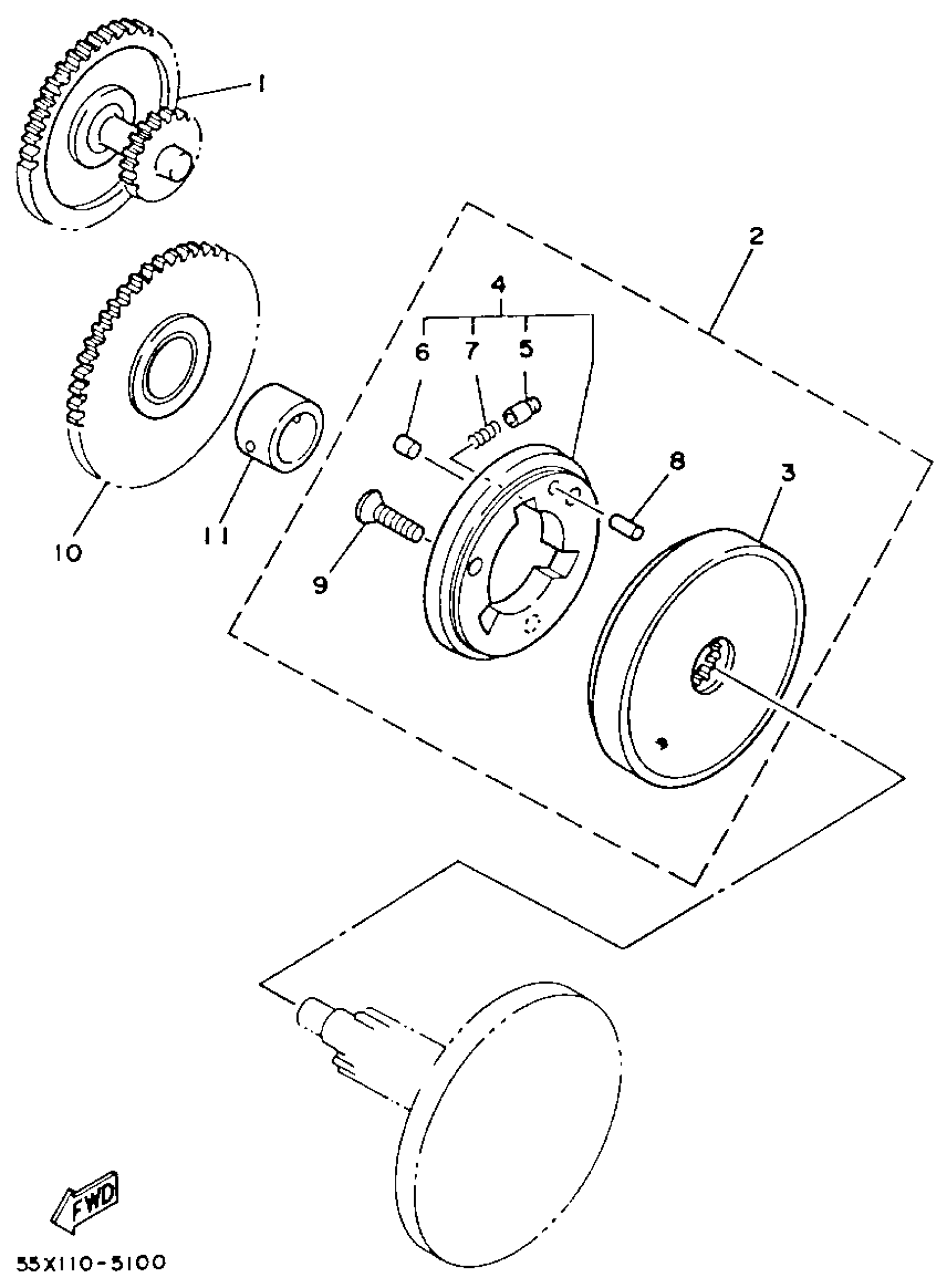 1
2
4
6
7
5
8
3
10
11
9
FWD
55X110-5100