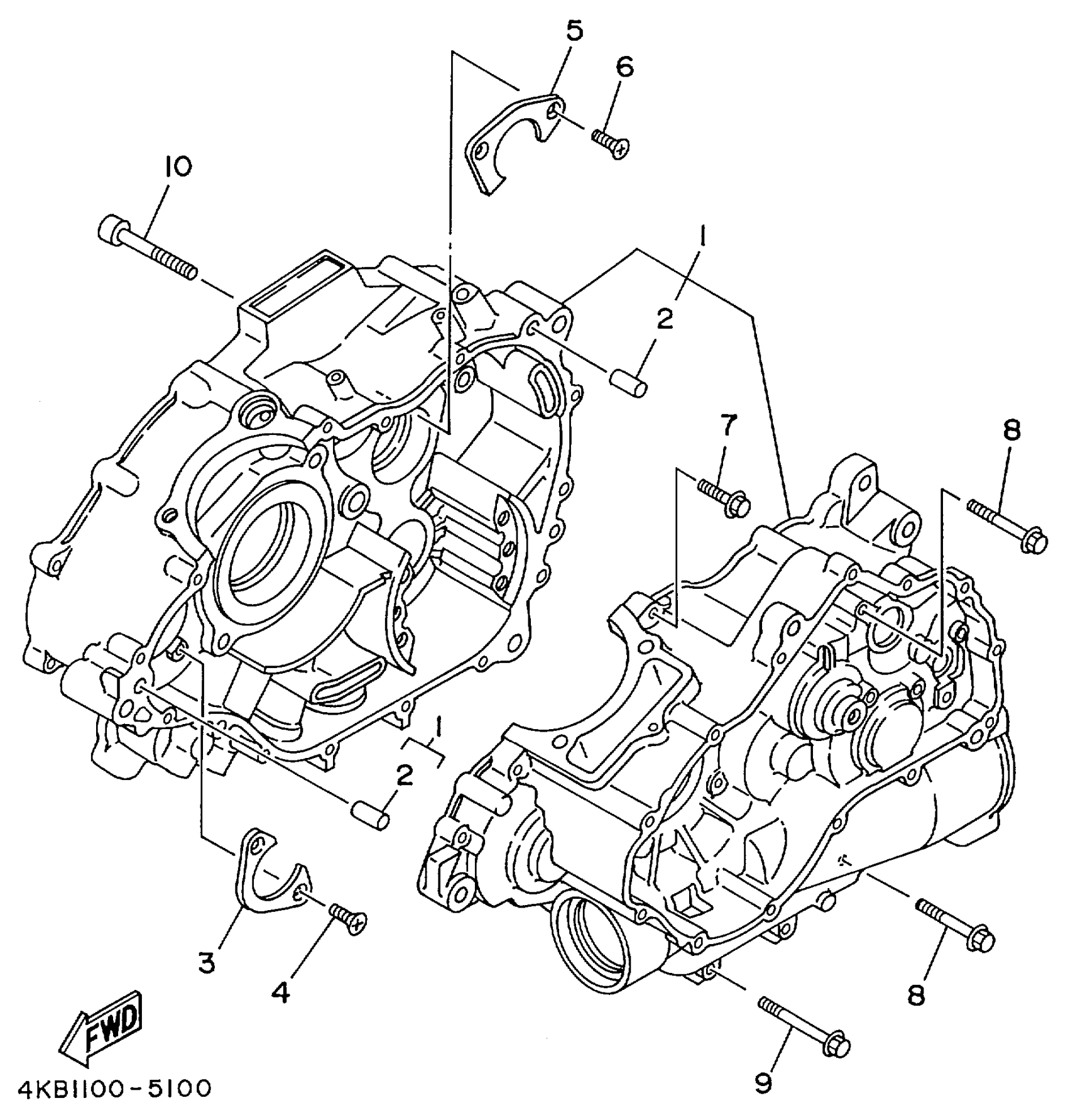 5
6
10
1
2
7
8
1
2
3
4
8
9
FWD
4KB1100-5100