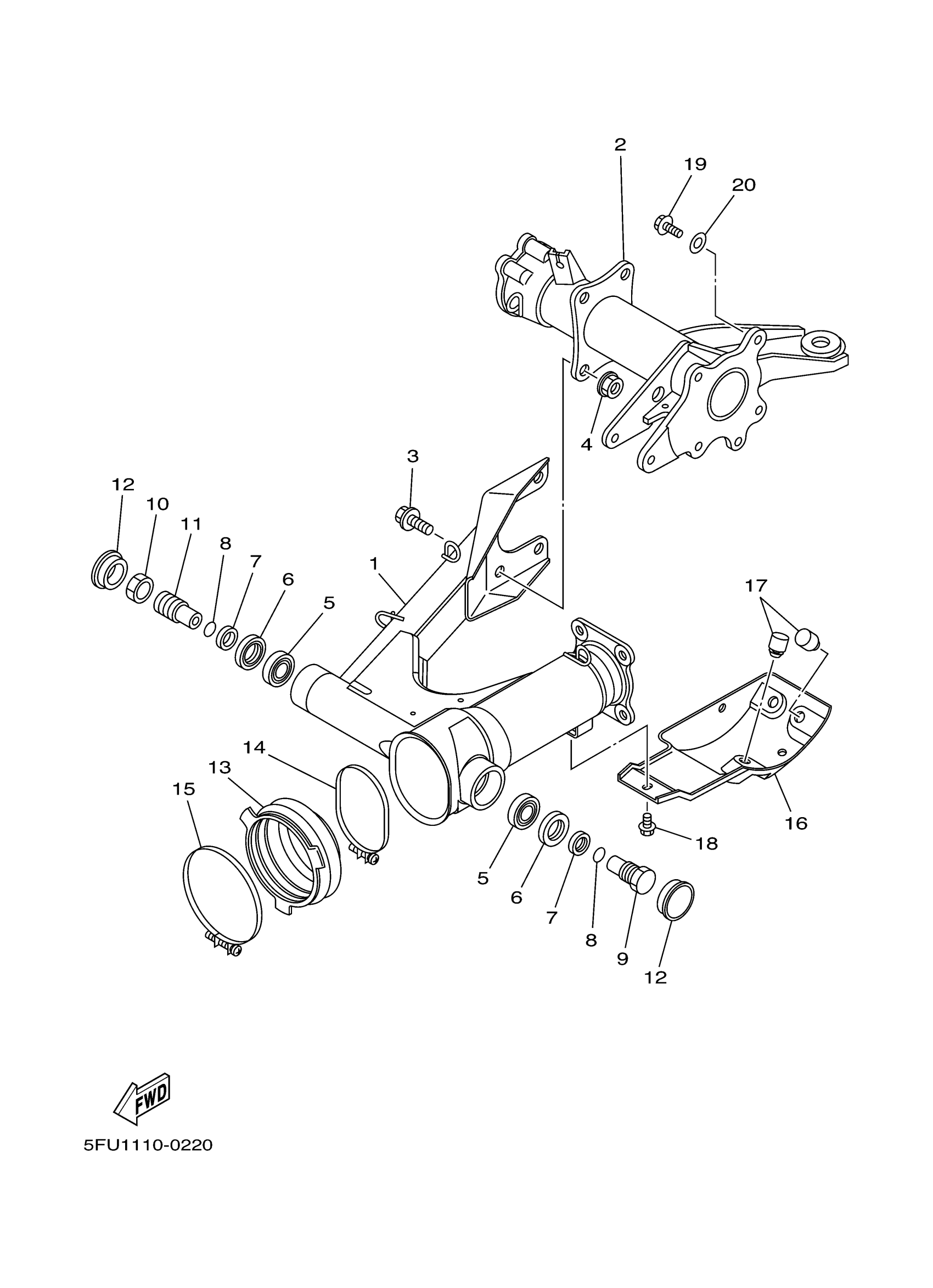 2
19
20
4
3
12
10
11
8
7
6
5
1
17
14
13
15
16
18
5
6
7
8
9
12
FWD
5FU1110-0220