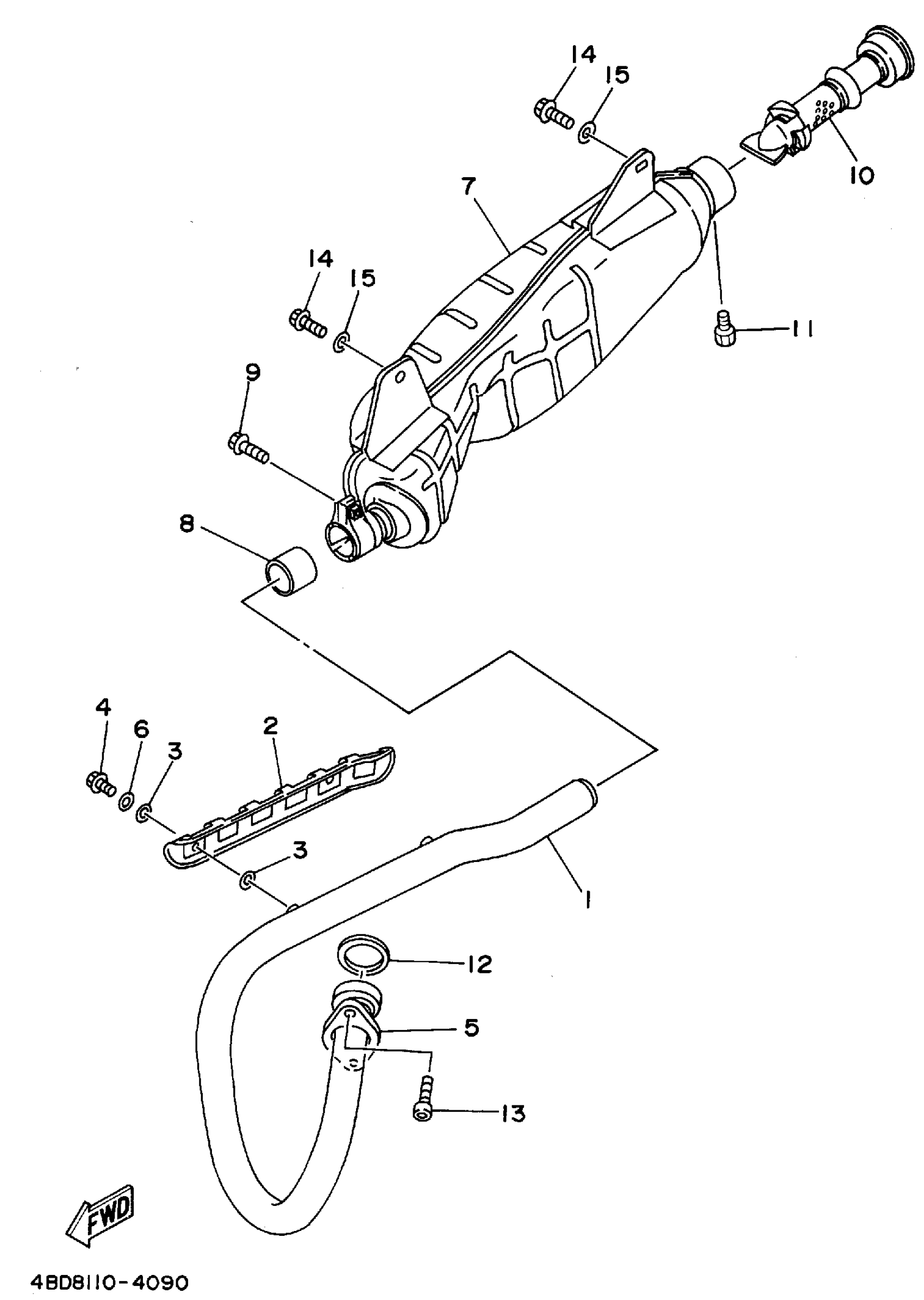 14
15
10
7
14
15
11
9
8
4
6
3
2
3
1
12
5
13
FWD
4BD8110-4090