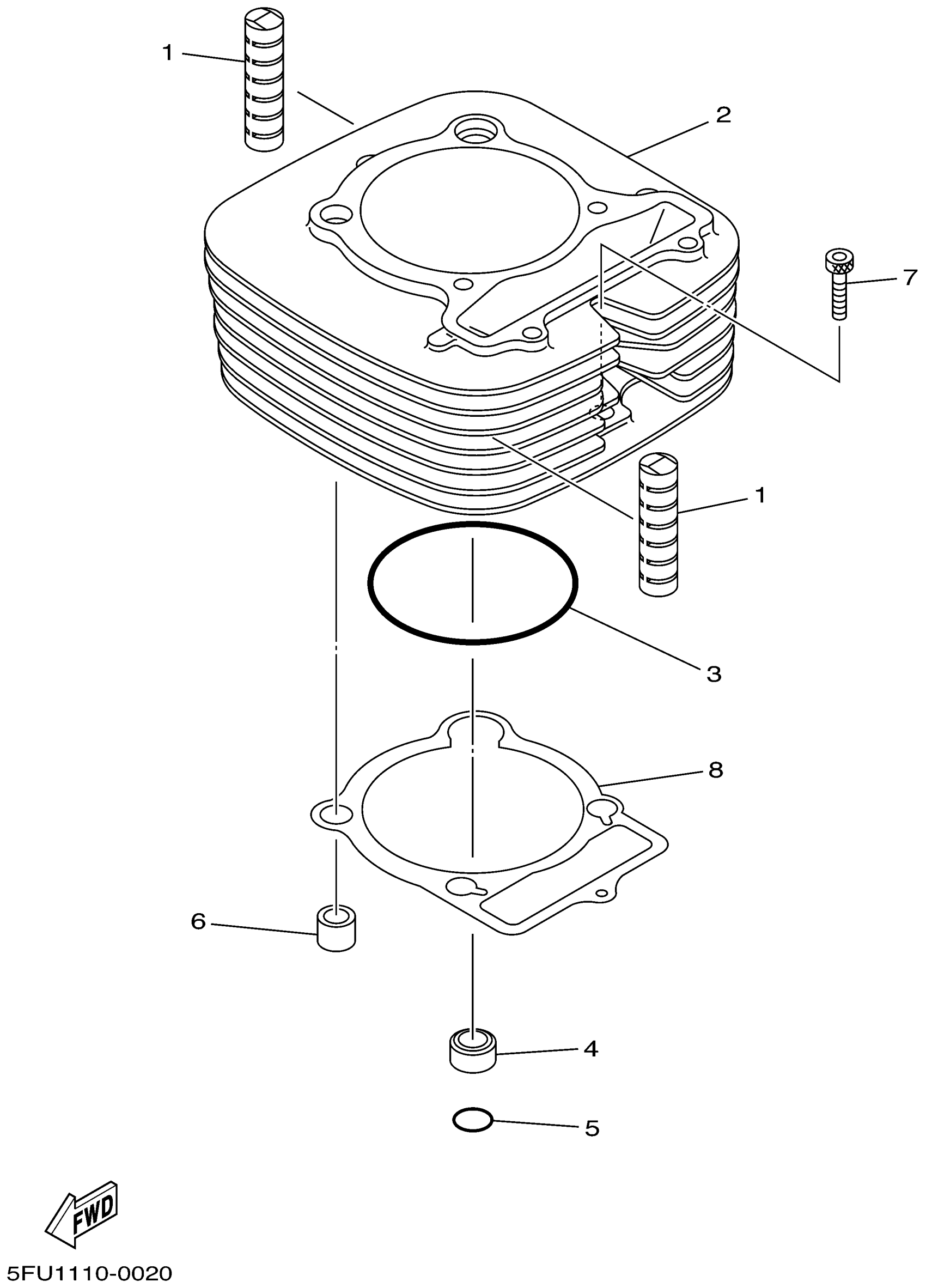 1
2
7
1
3
8
6
4
5
FWD
5FU1110-0020