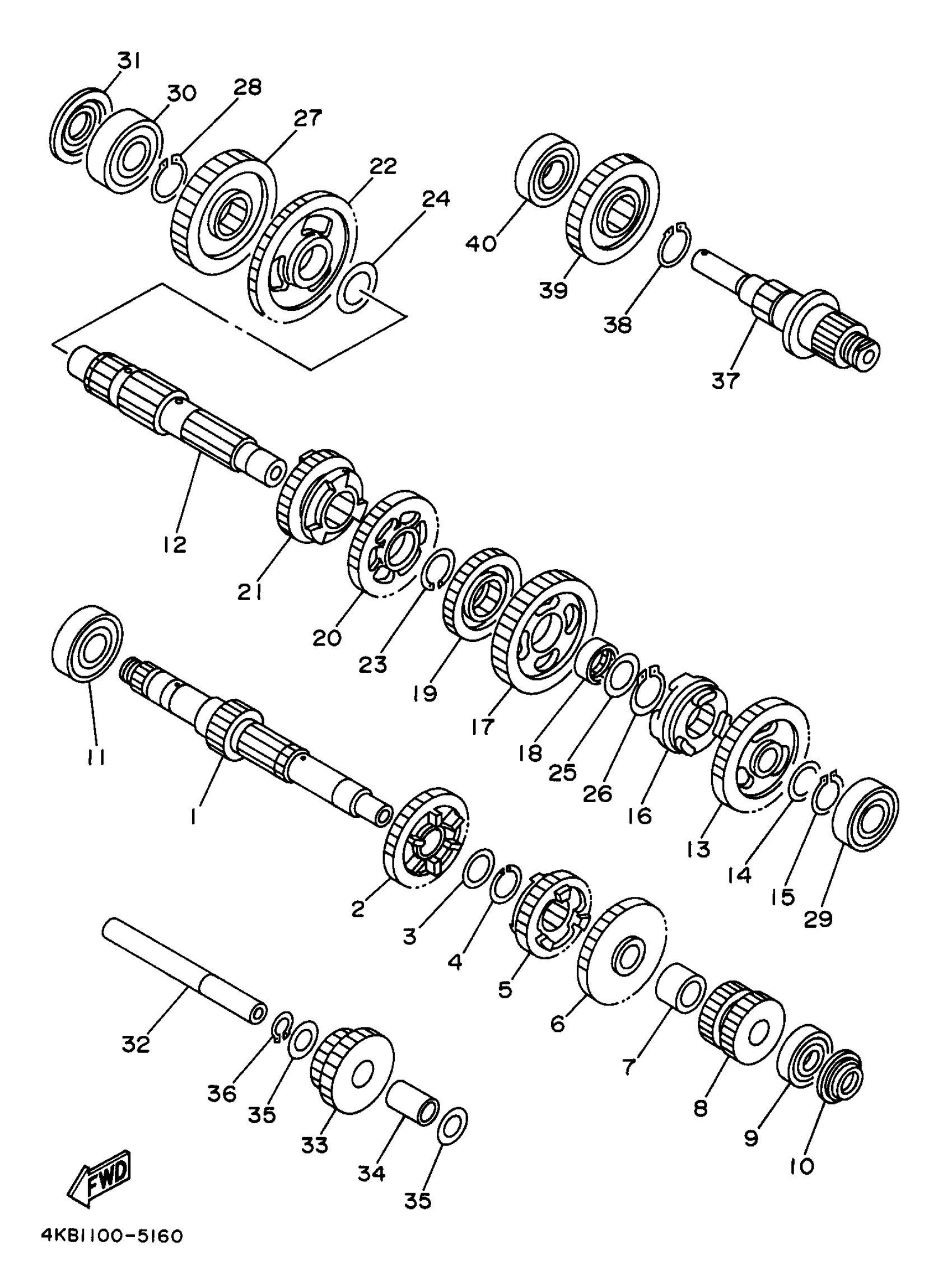 31
30
28
27
22
24
40
39
38
37
12
21
20
23
19
17
18
25
26
16
13
14
15
29
11
1
2
3
4
5
6
7
8
9
10
32
36
35
33
34
35
FWD
4KB1100-5160