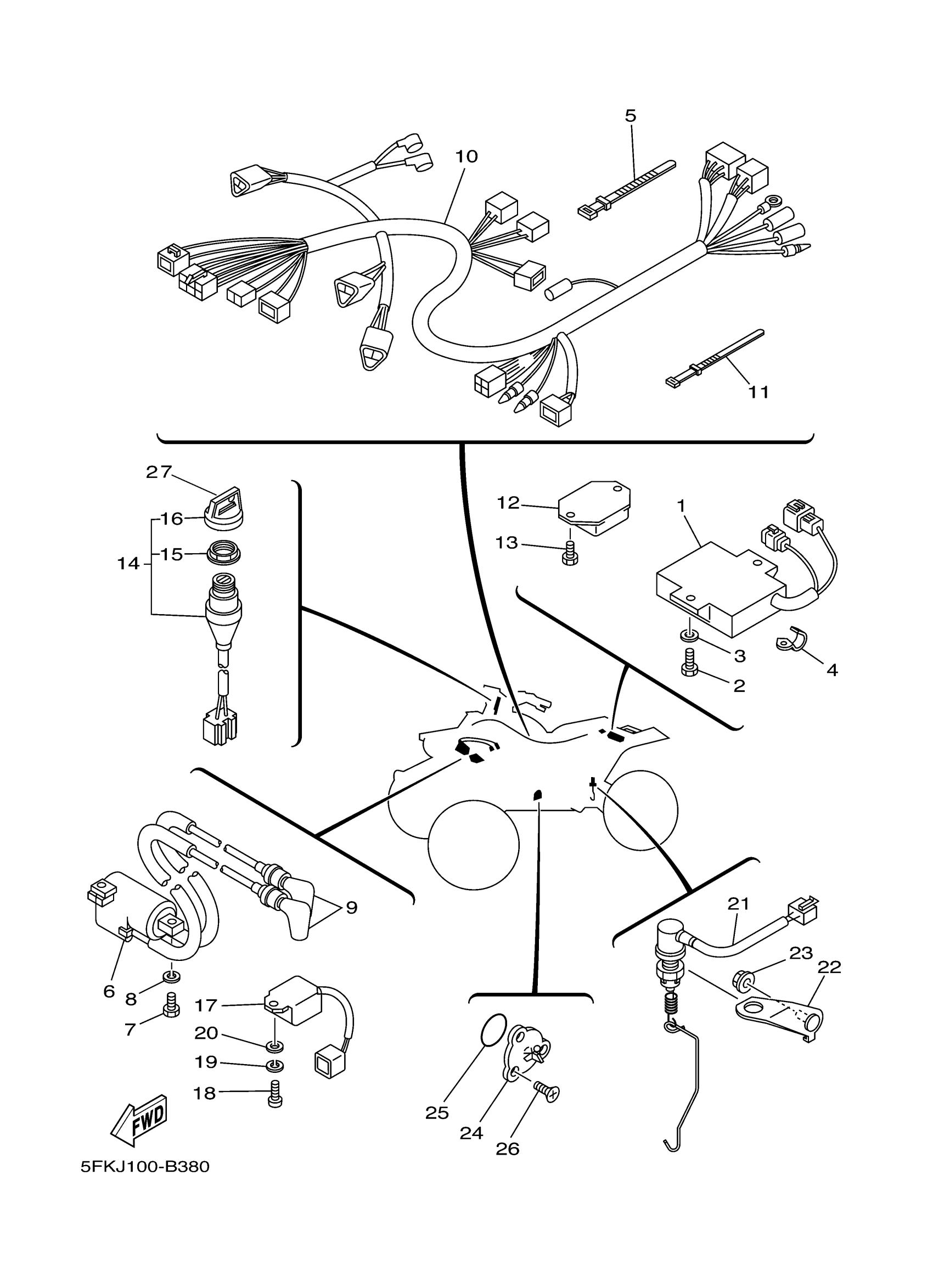 5
10
11
27
16
15
14
12
13
1
3
4
2
9
6
8
7
17
20
19
18
21
23
22
25
24
26
FWD
5FKJ100-B380