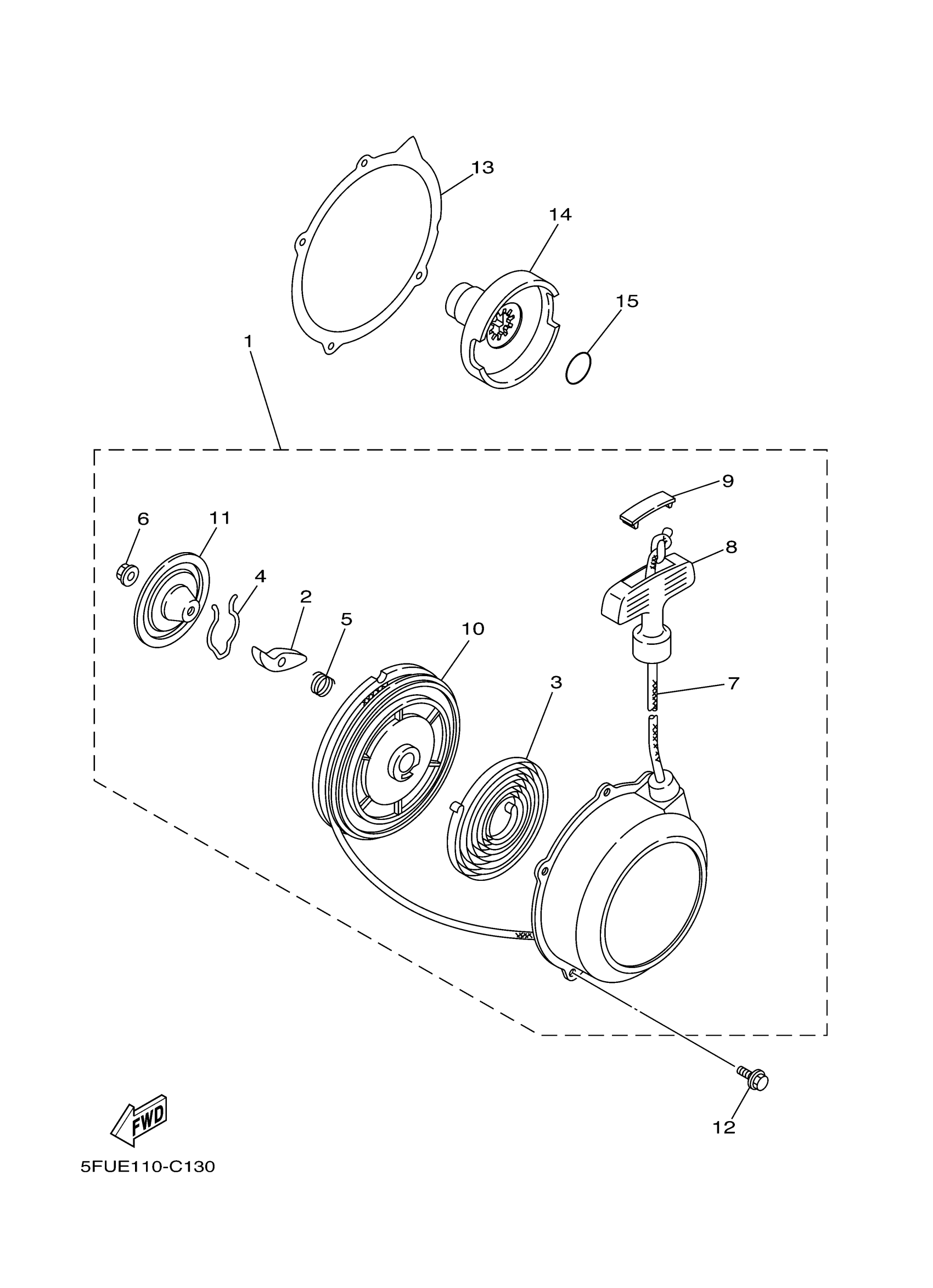 13

14

15

1

9

6

11

8

4

2

5

10

3

7

12

FWD

5FUE110-C130