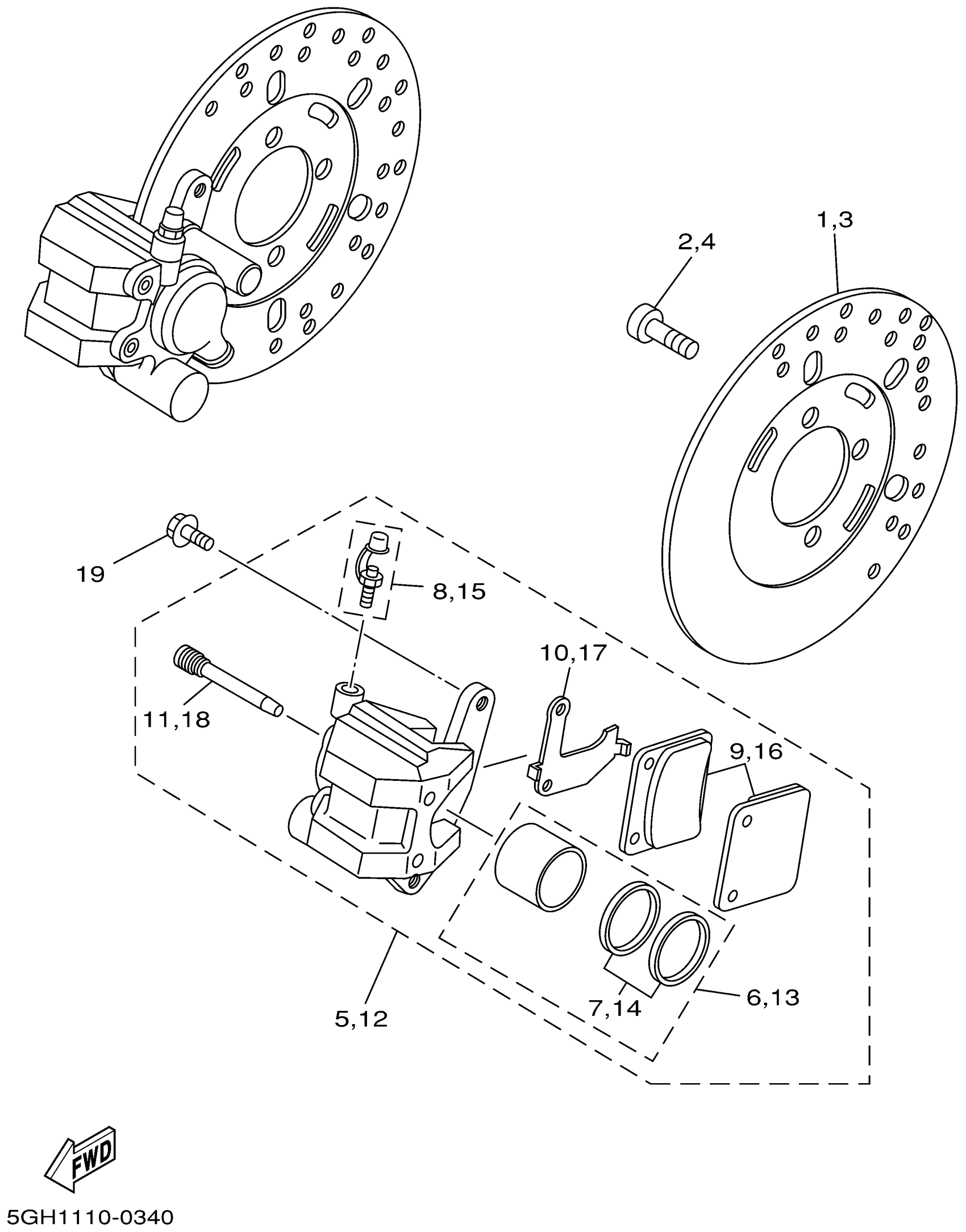 1,3
2,4
19
8,15
10,17
11,18
9,16
5,12
7,14
6,13
FWD
5GH1110-0340