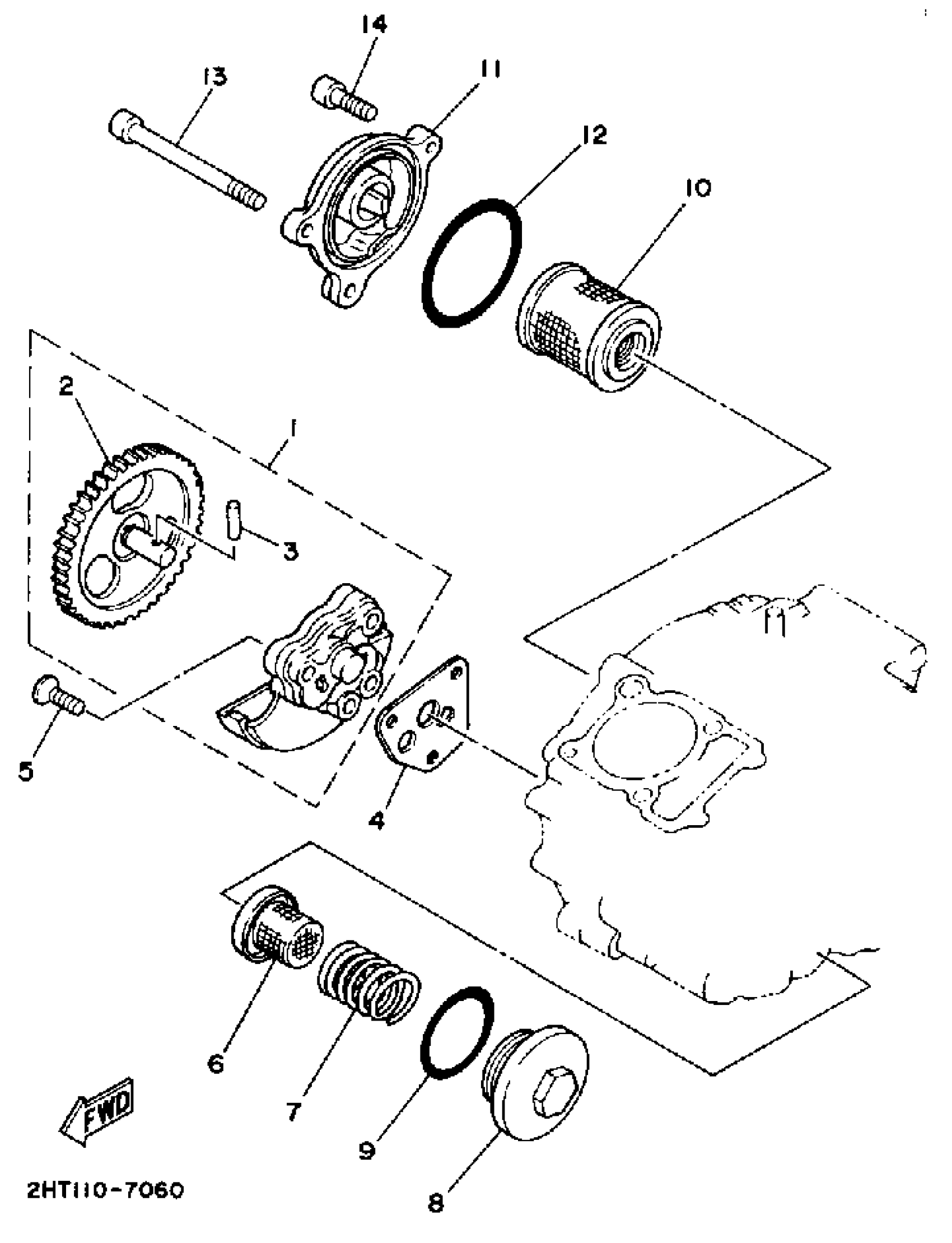 14
13
11
12
10
2
1
3
5
4
6
7
9
8
FWD
2HT110-7060