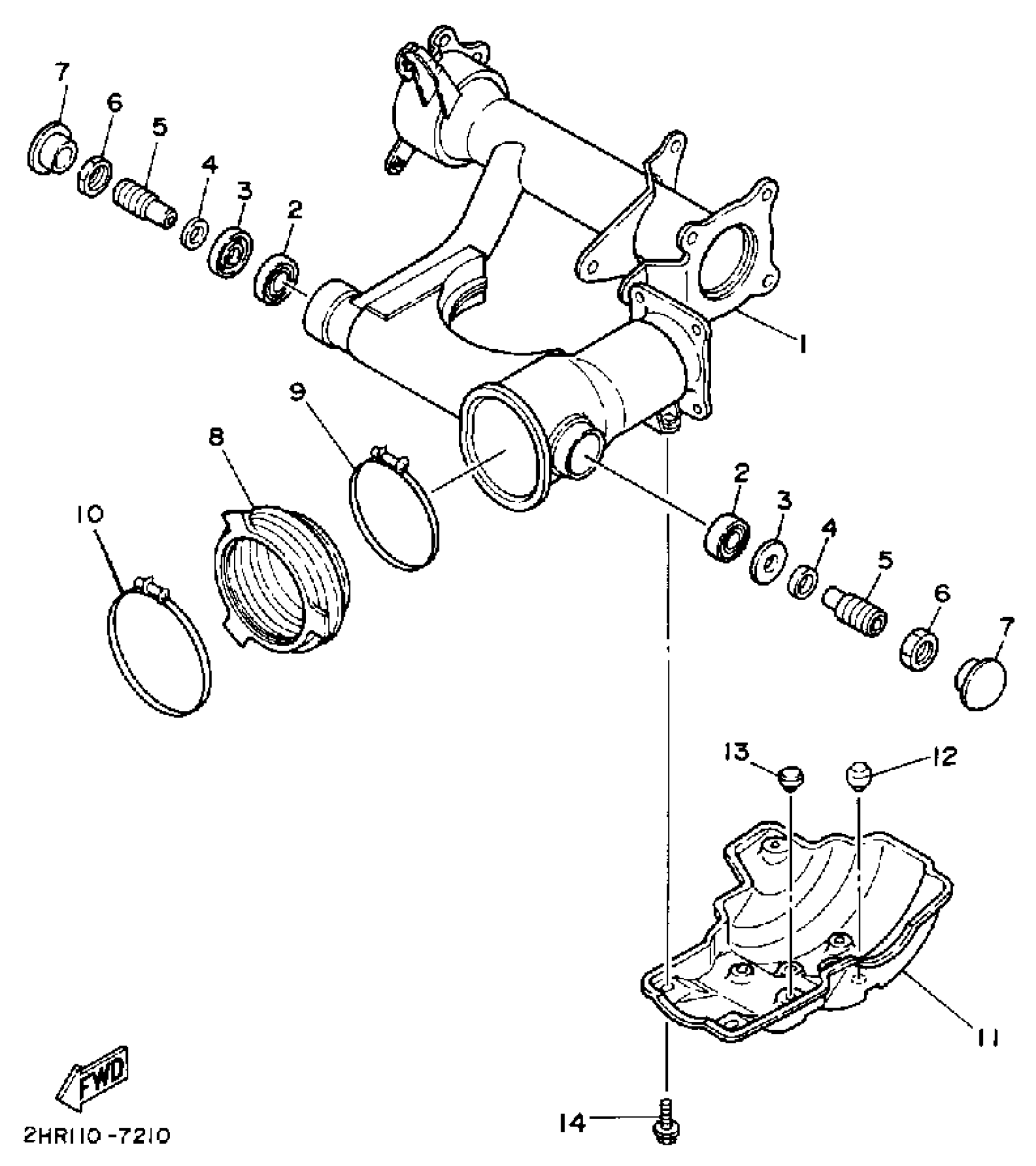 7
6
5
4
3
2
1
9
8
10
2
3
4
5
6
7
13
12
11
14
FWD
2HR110-7210