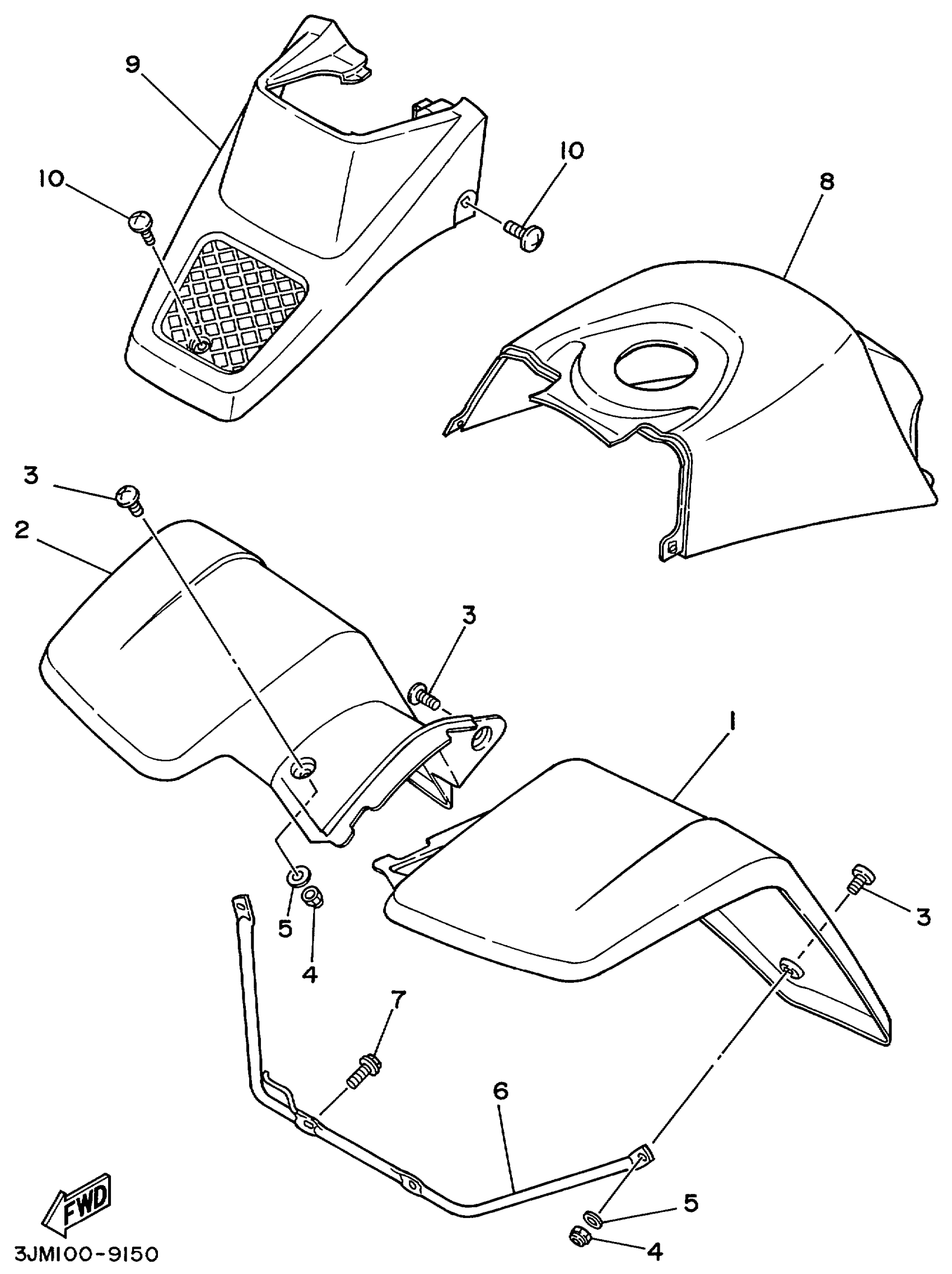 9
10
10
8
3
2
3
1
3
5
4
7
6
5
4
FWD
3JM100-9150