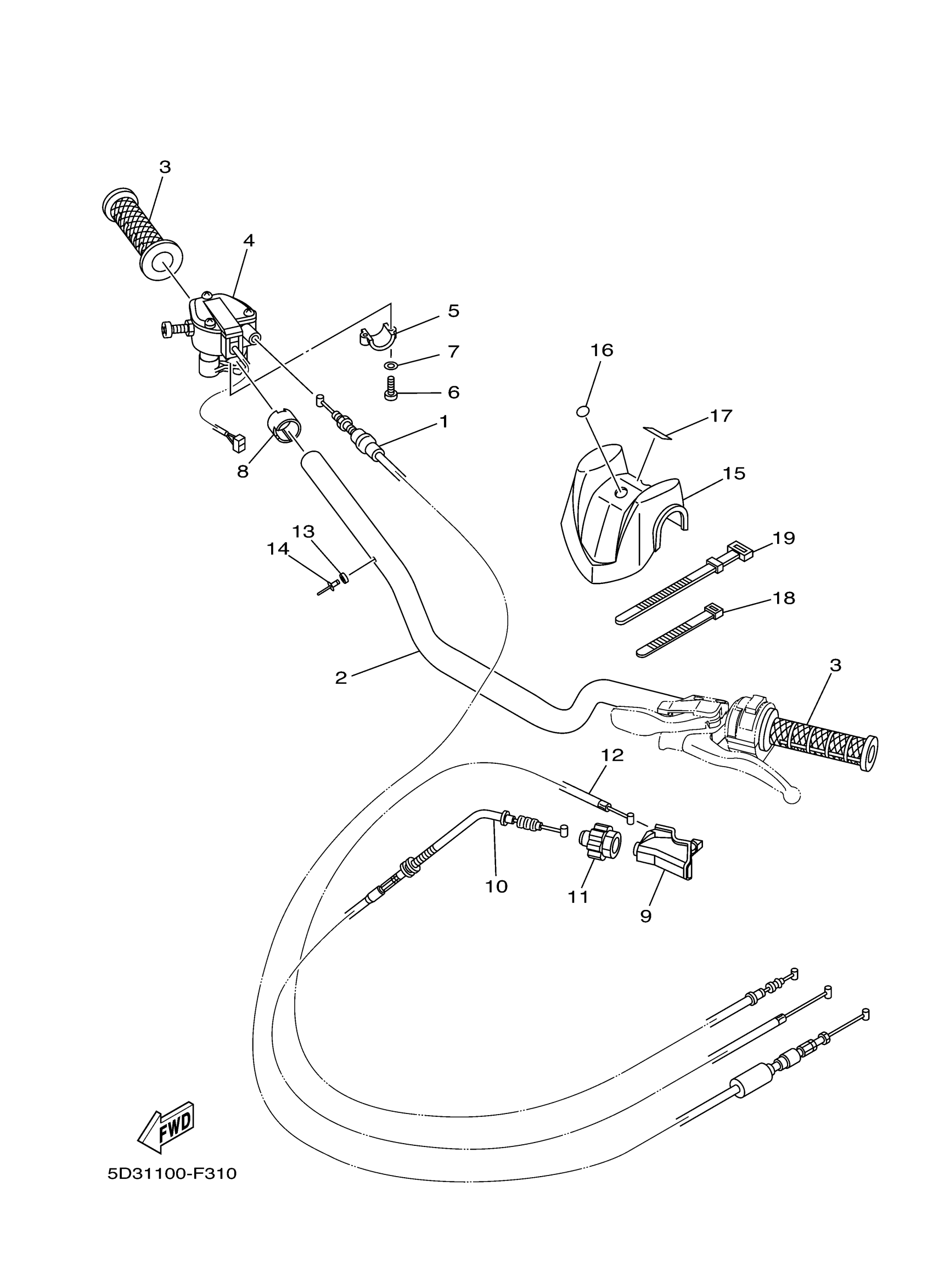 3
4
5
7
6
16
1
17
8
15
13
14
19
18
2
3
12
10
11
9
FWD
5D31100-F310