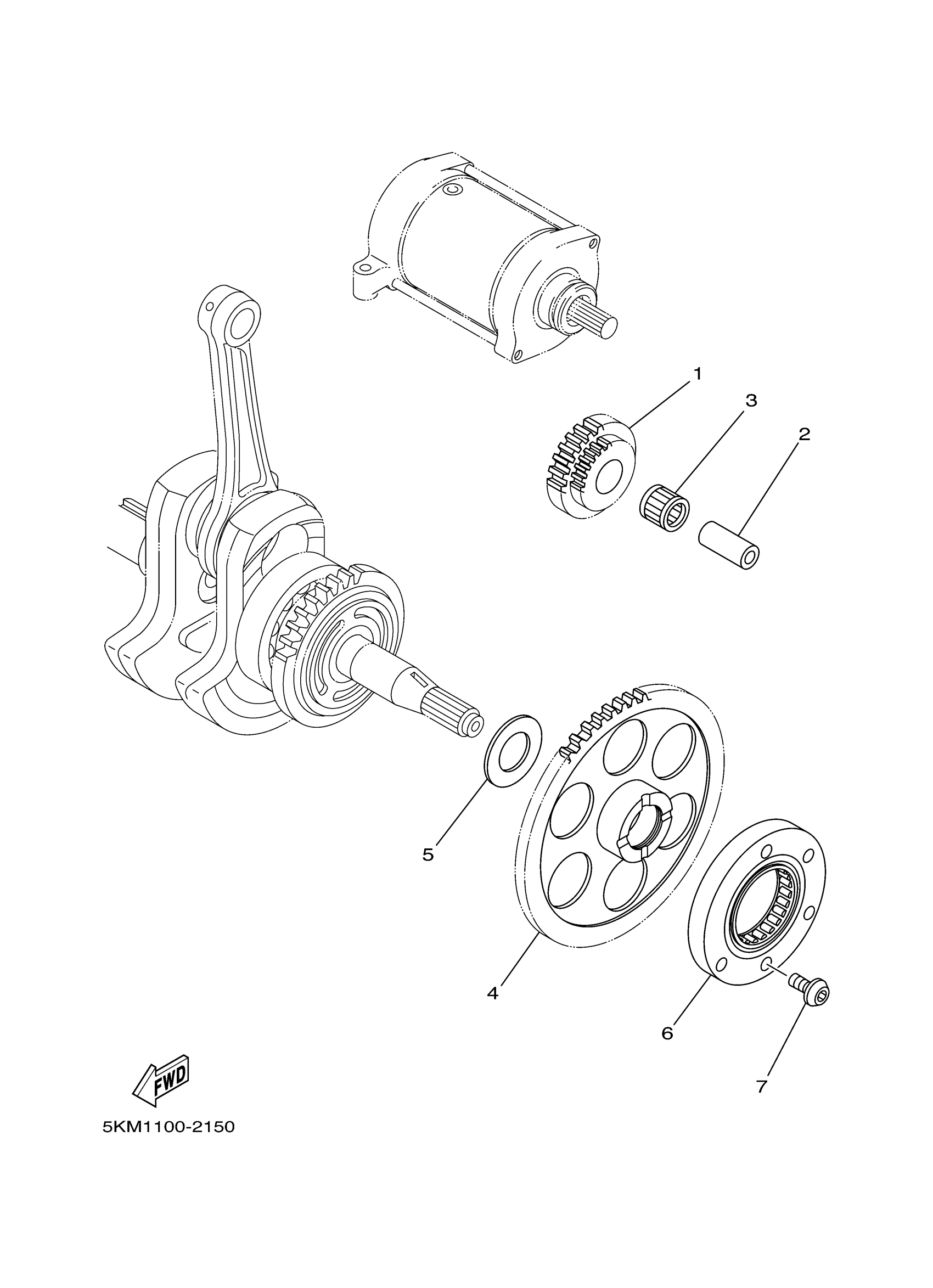 1
3
2
5
4
6
7
FWD
5KM1100-2150