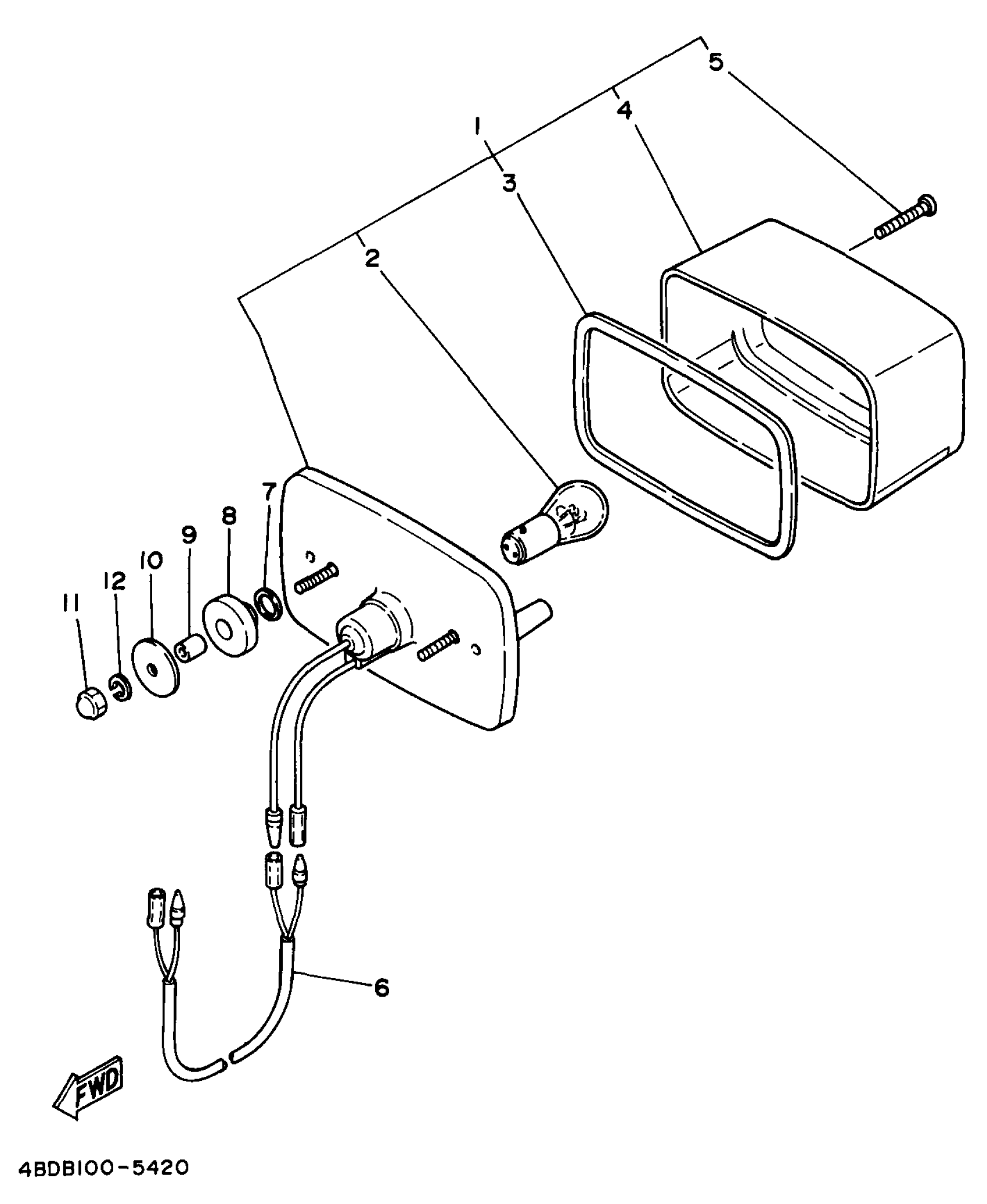 5
4
1
3
2
7
8
9
10
12
11
6
FWD
4BDB100-5420