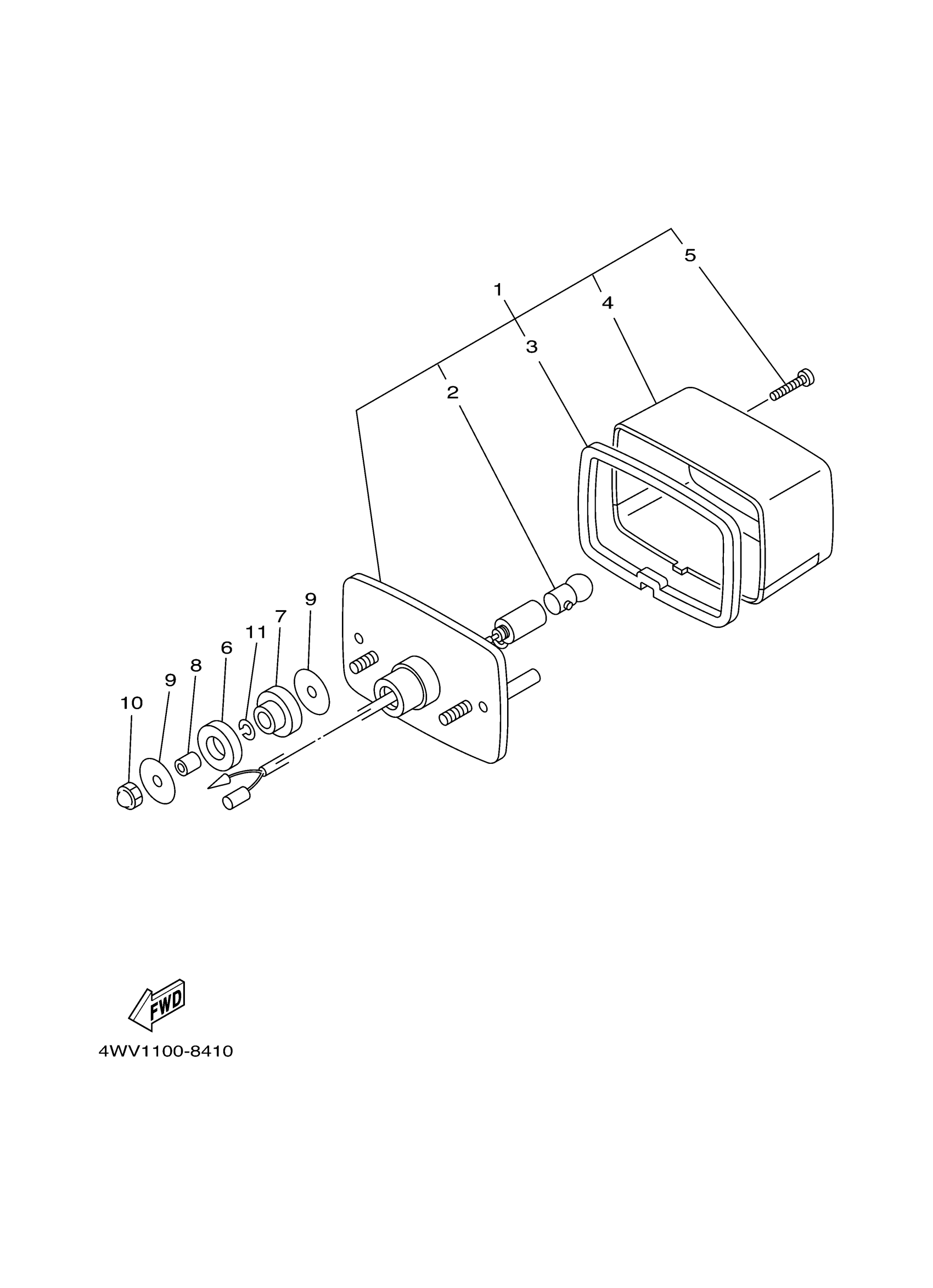 5
1
4
3
2
9
7
11
6
8
9
10
FWD
4WV1100-8410