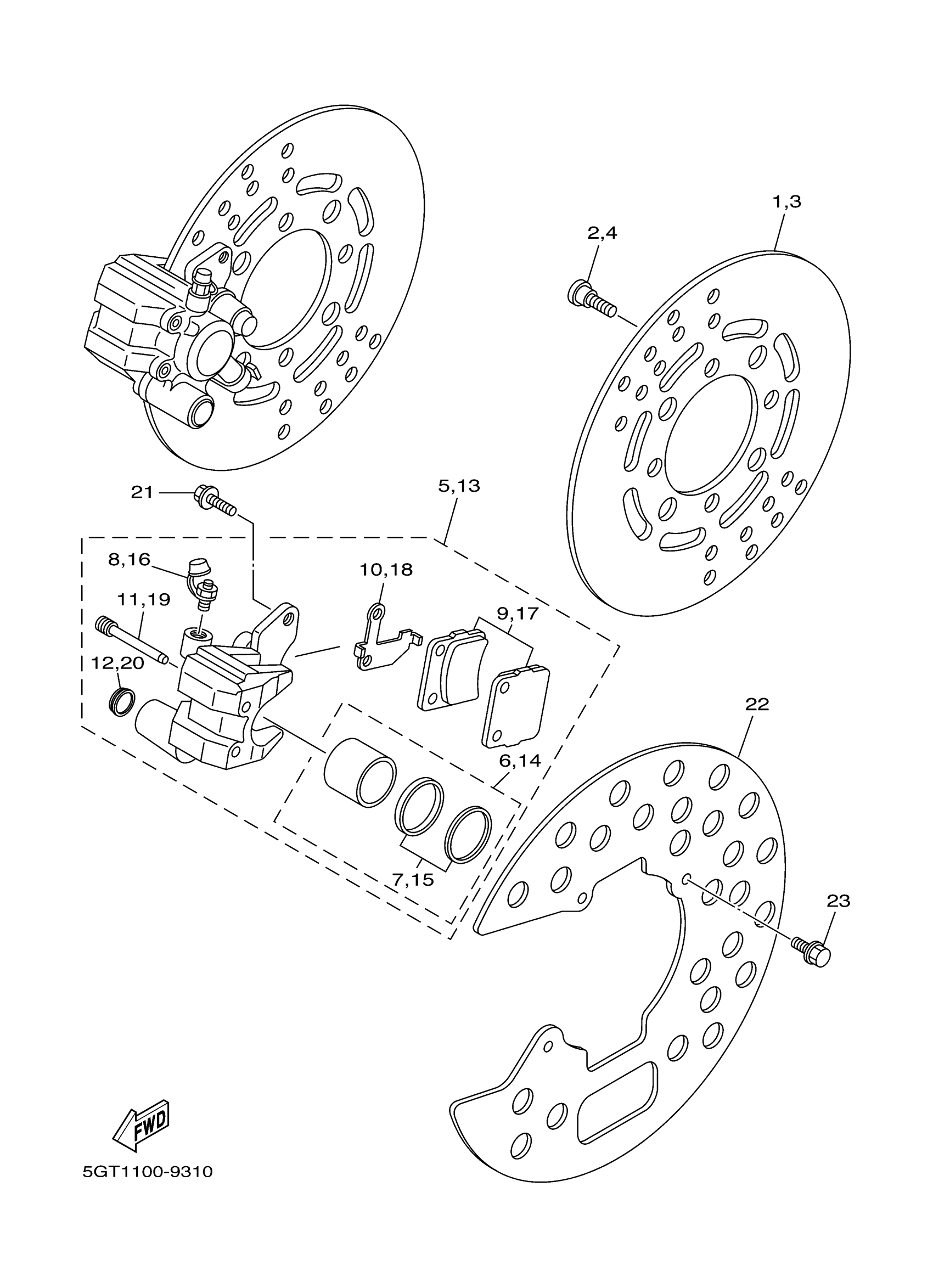 1,3

2,4

21

5,13

8,16

10,18

11,19

9,17

12,20

22

6,14

7,15

23

FWD

5GT1100-9310