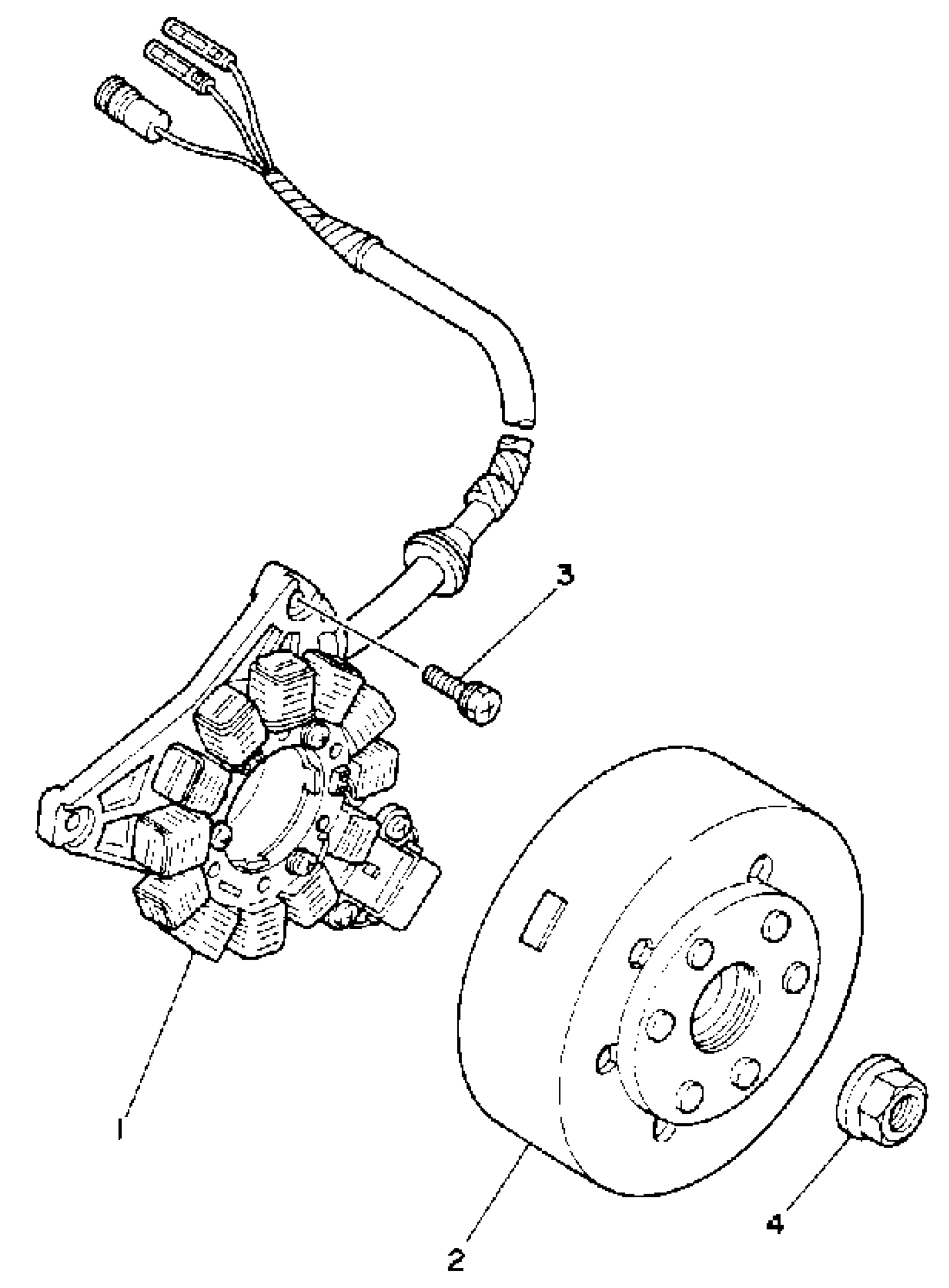 3

1

2

4