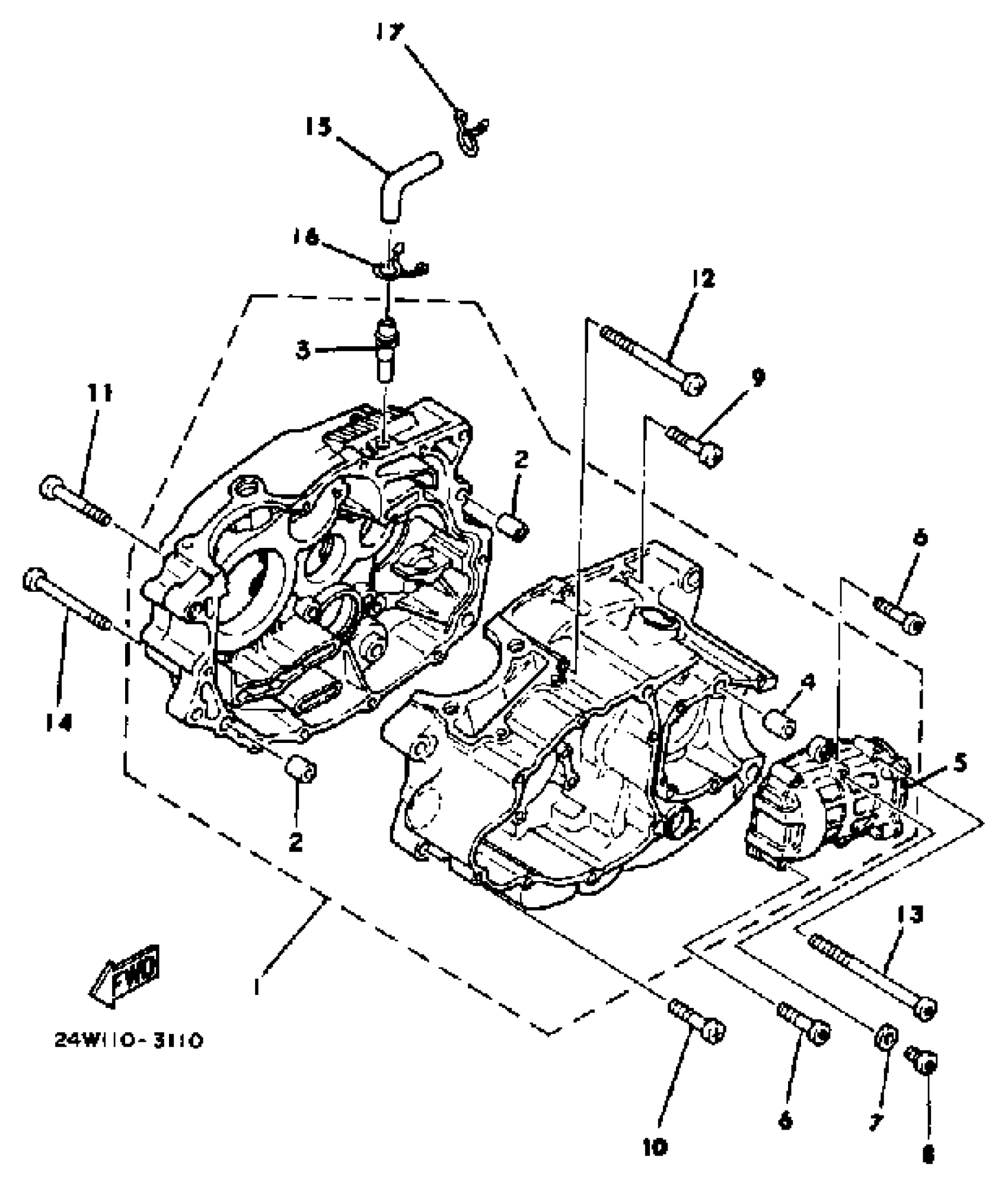 17
15
16
12
3
9
11
2
6
14
4
5
2
13
1
FWD
24W110-3110
10
6
7
8