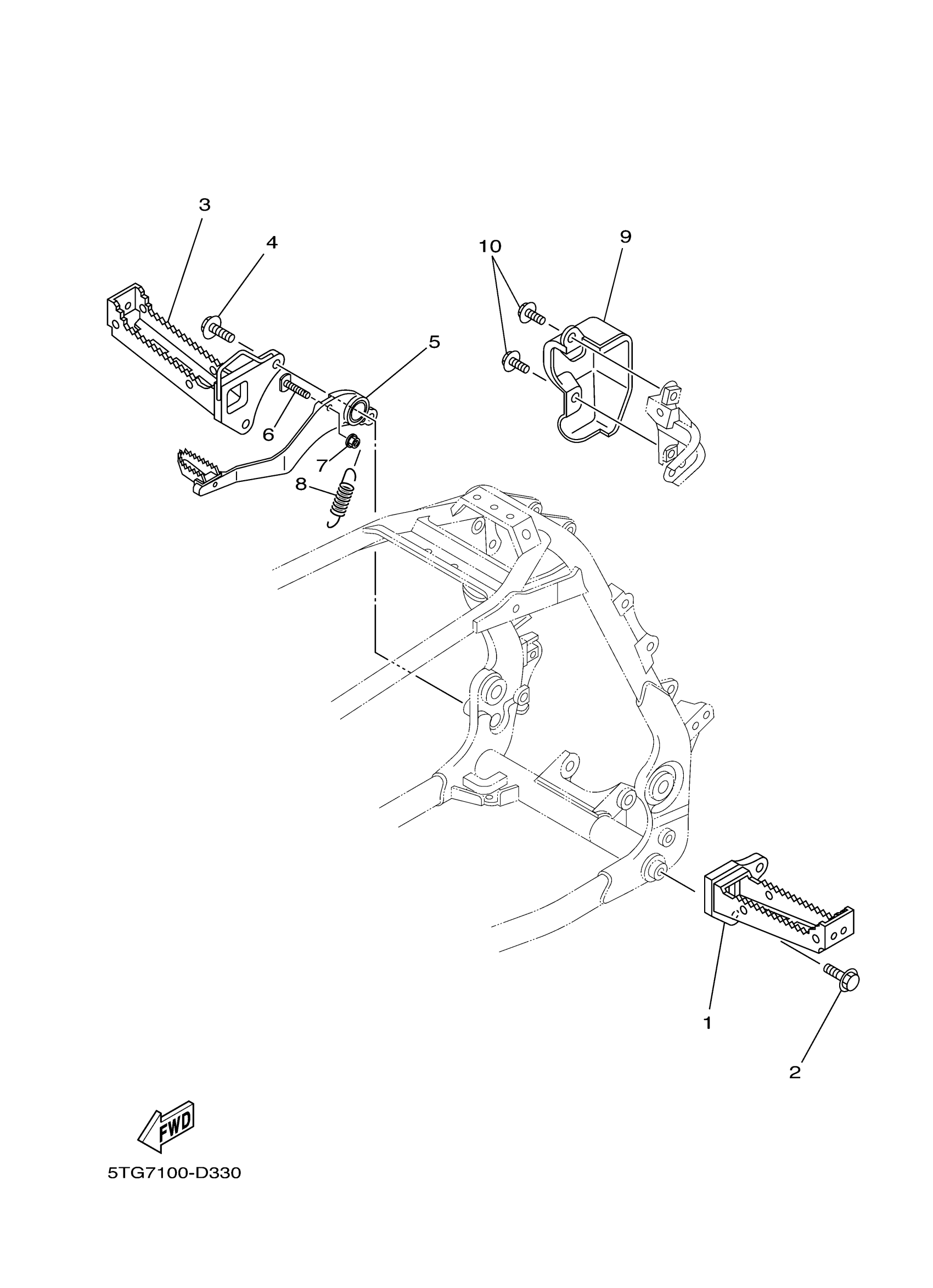 3
4
10
9
5
6
7
8
1
2
FWD
5TG7100-D330