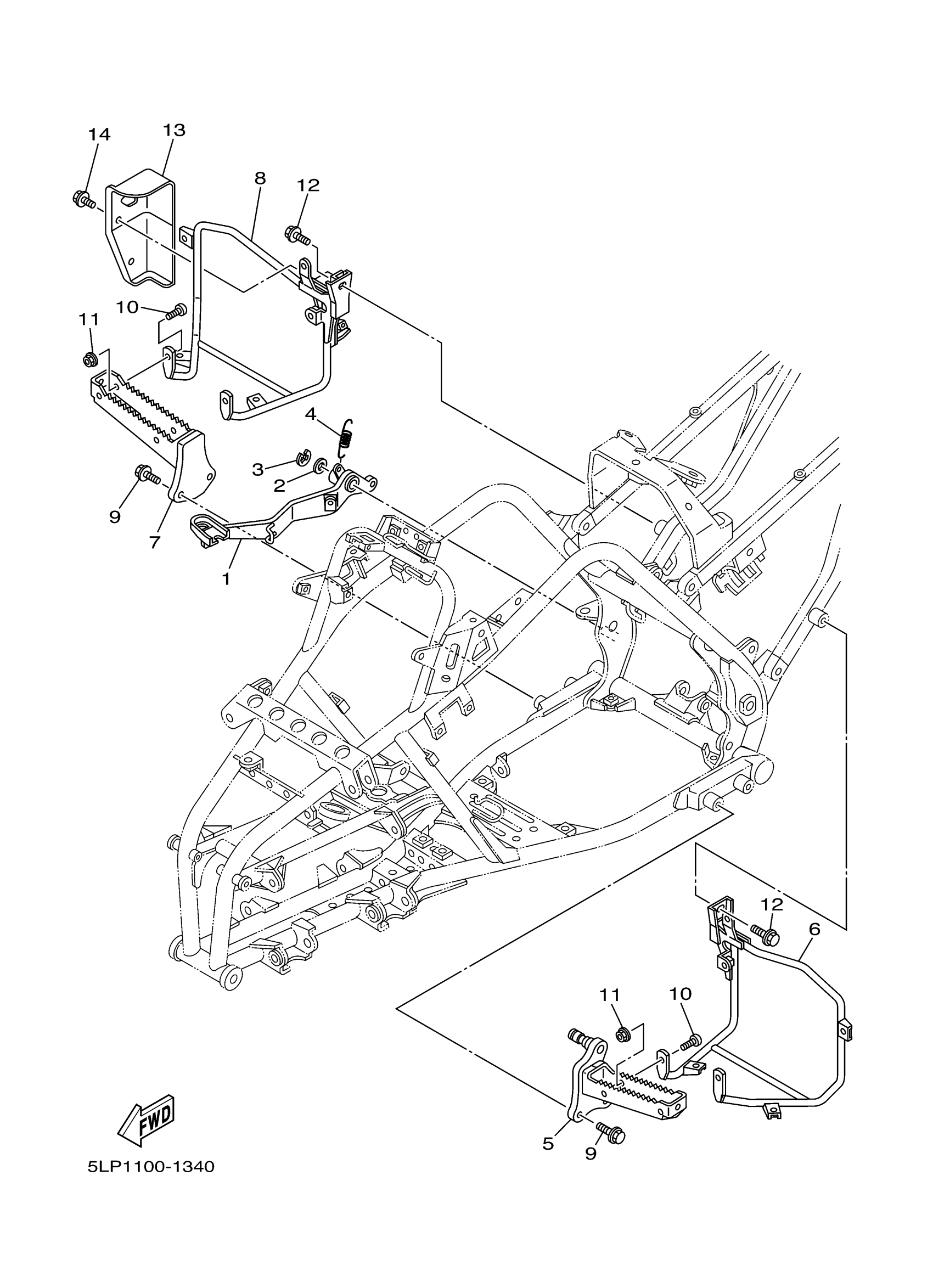 14
13
8
12
10
11
4
3
2
9
7
1
12
6
11
10
5
9
FWD
5LP1100-1340