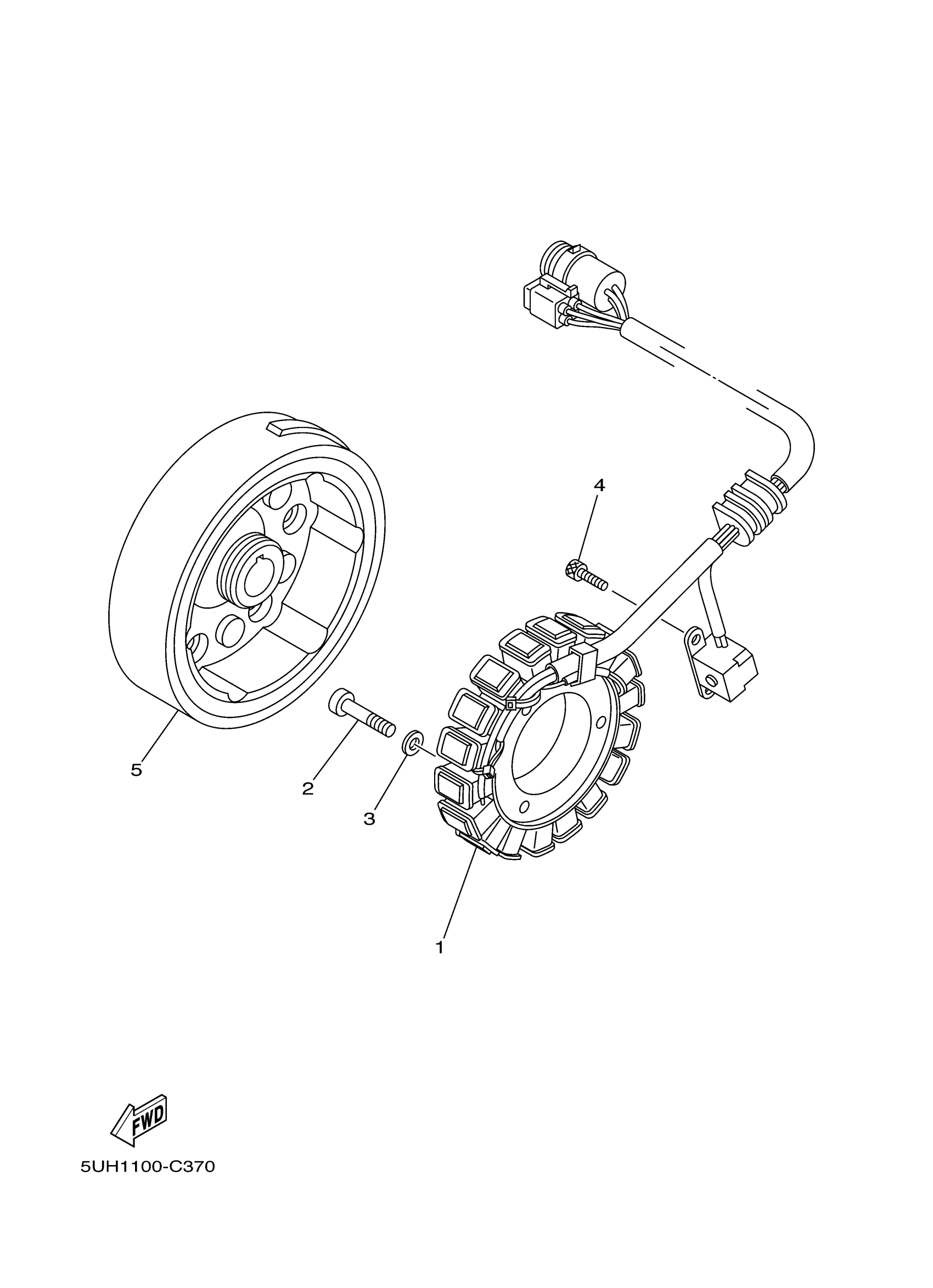 4

5

2

3

1

FWD

5UH1100-C370