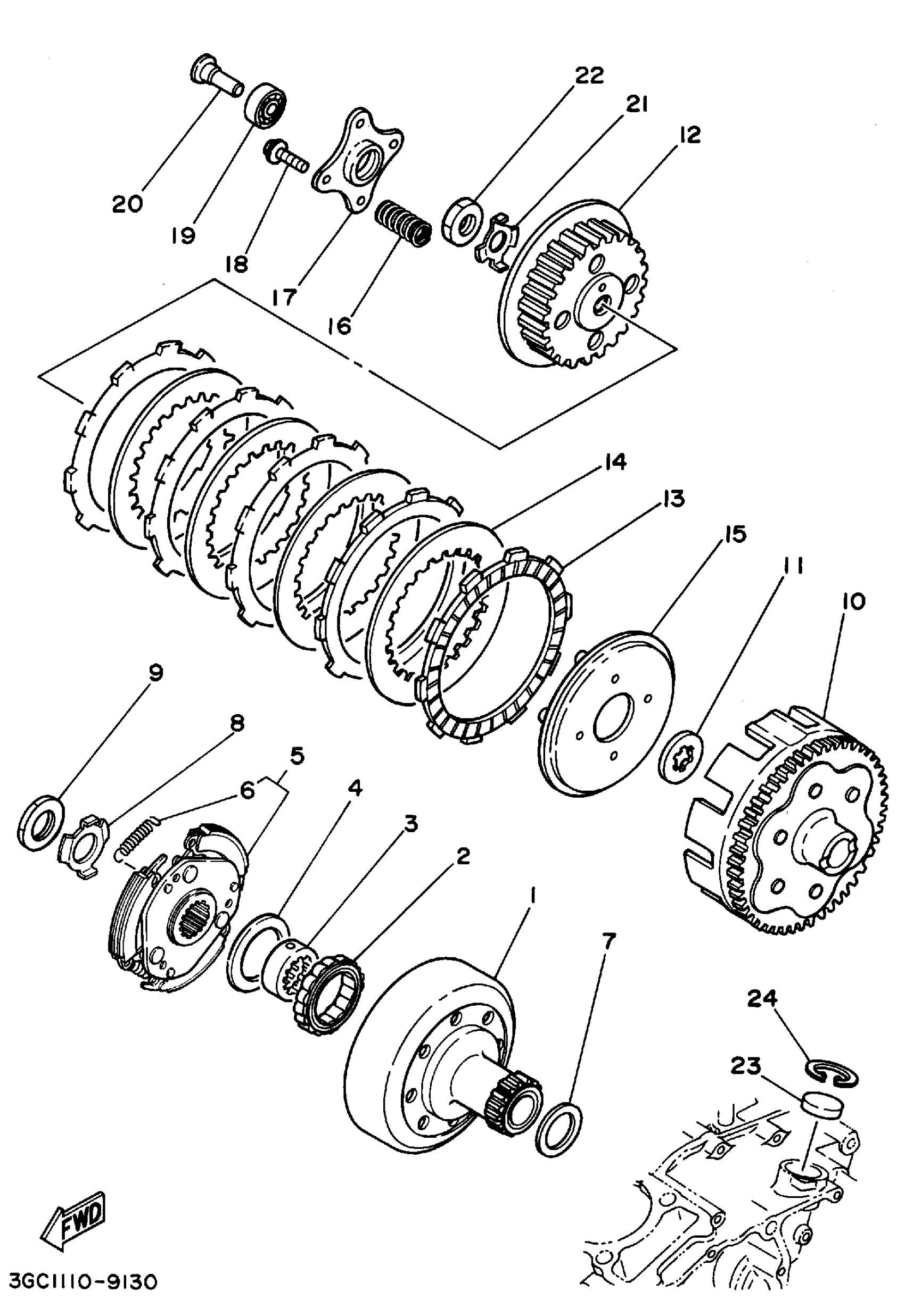 22
21
12
20
19
18
17
16
14
13
15
11
10
9
8
5
6
4
3
2
1
7
24
23
FWD
3GC1110-9130