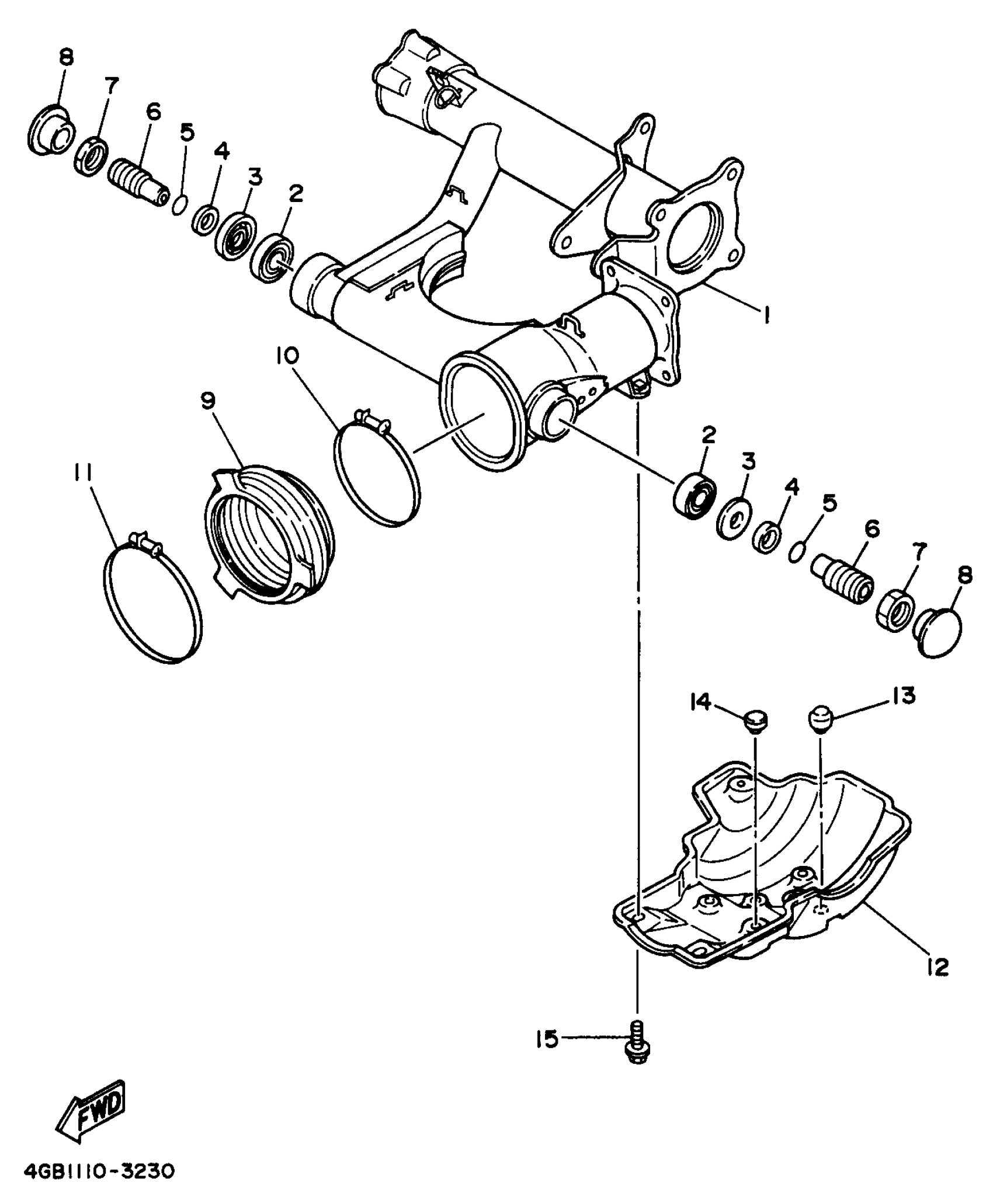 8
7
6
5
4
3
2
1
10
9
11
2
3
4
5
6
7
8
14
13
12
15
FWD
4GB1110-3230