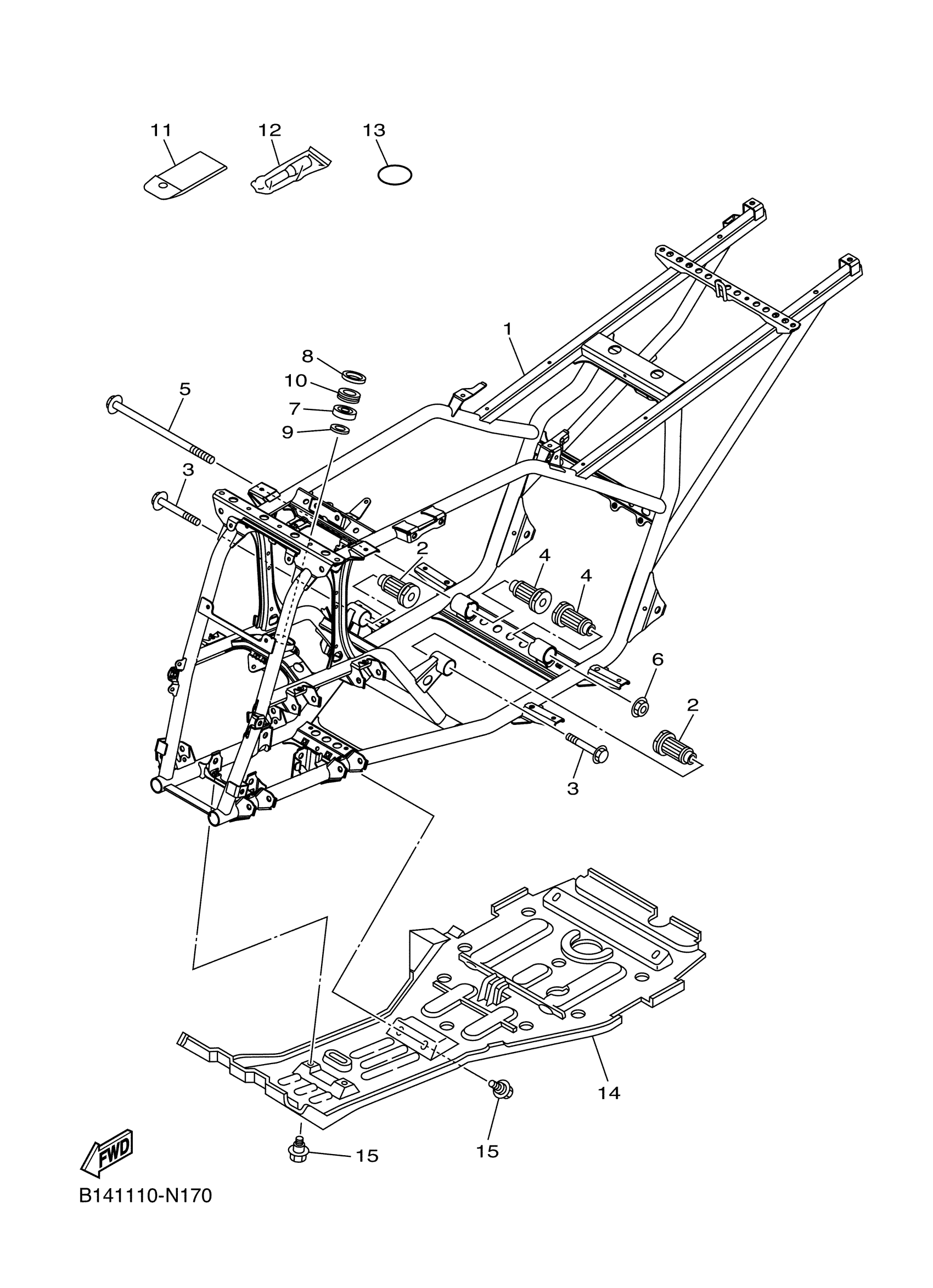 11
12
13
1
8
10
7
9
5
3
2
4
4
6
2
3
14
15
15
FWD
B141110-N170