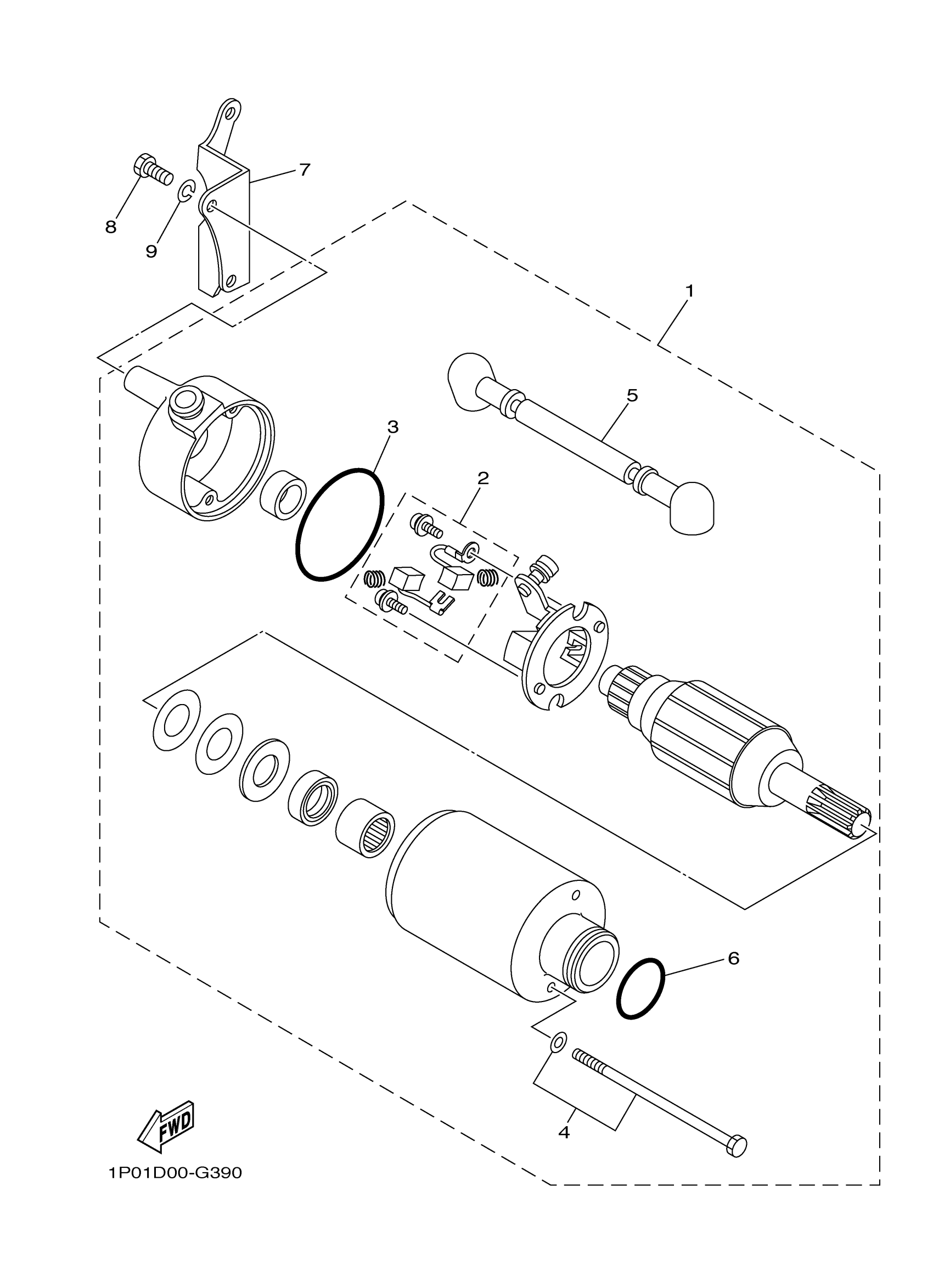 7
8
9
1
5
3
2
6
4
FWD
1P01D00-G390