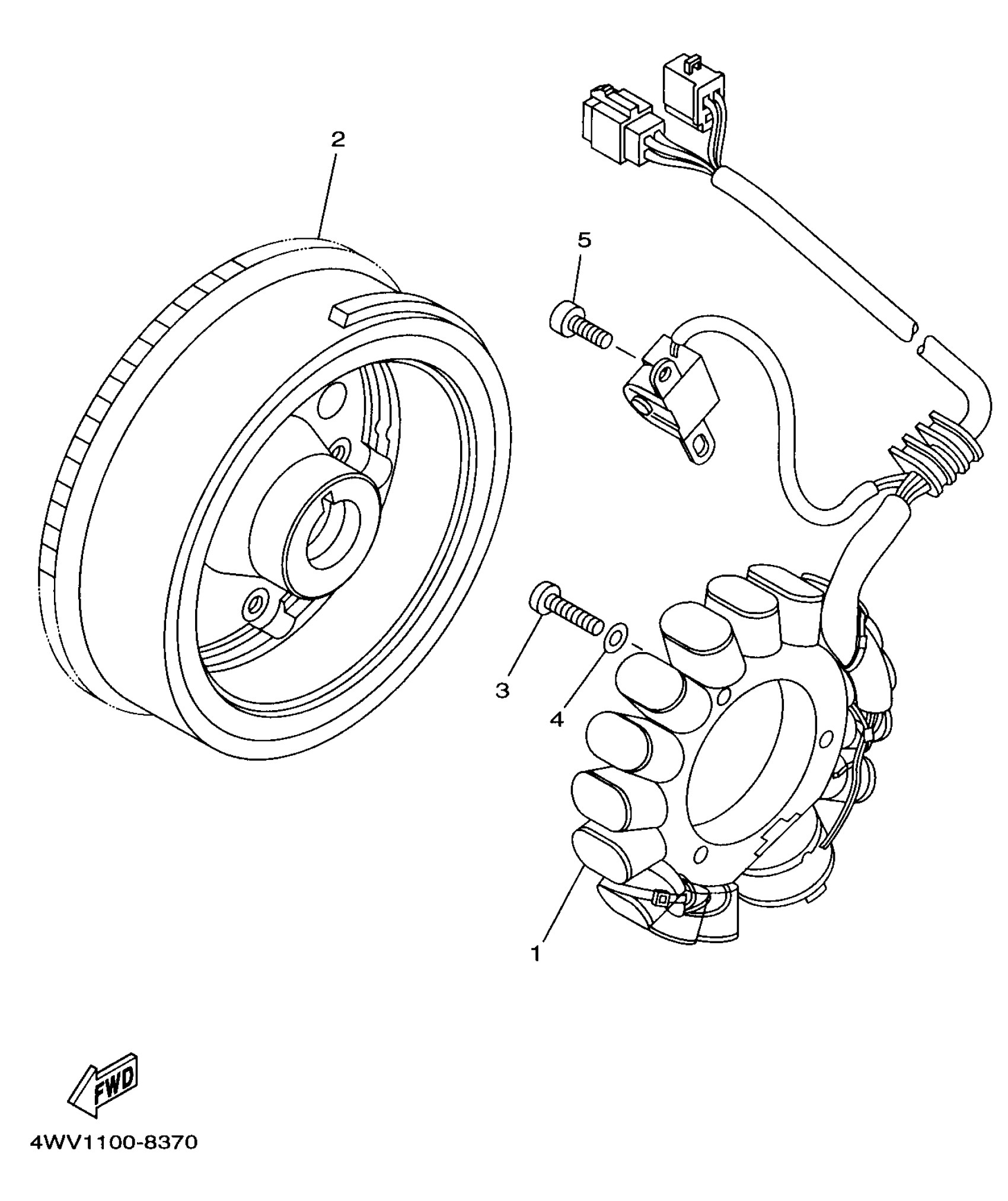 2

5

3

4

1

FWD

4WV1100-8370