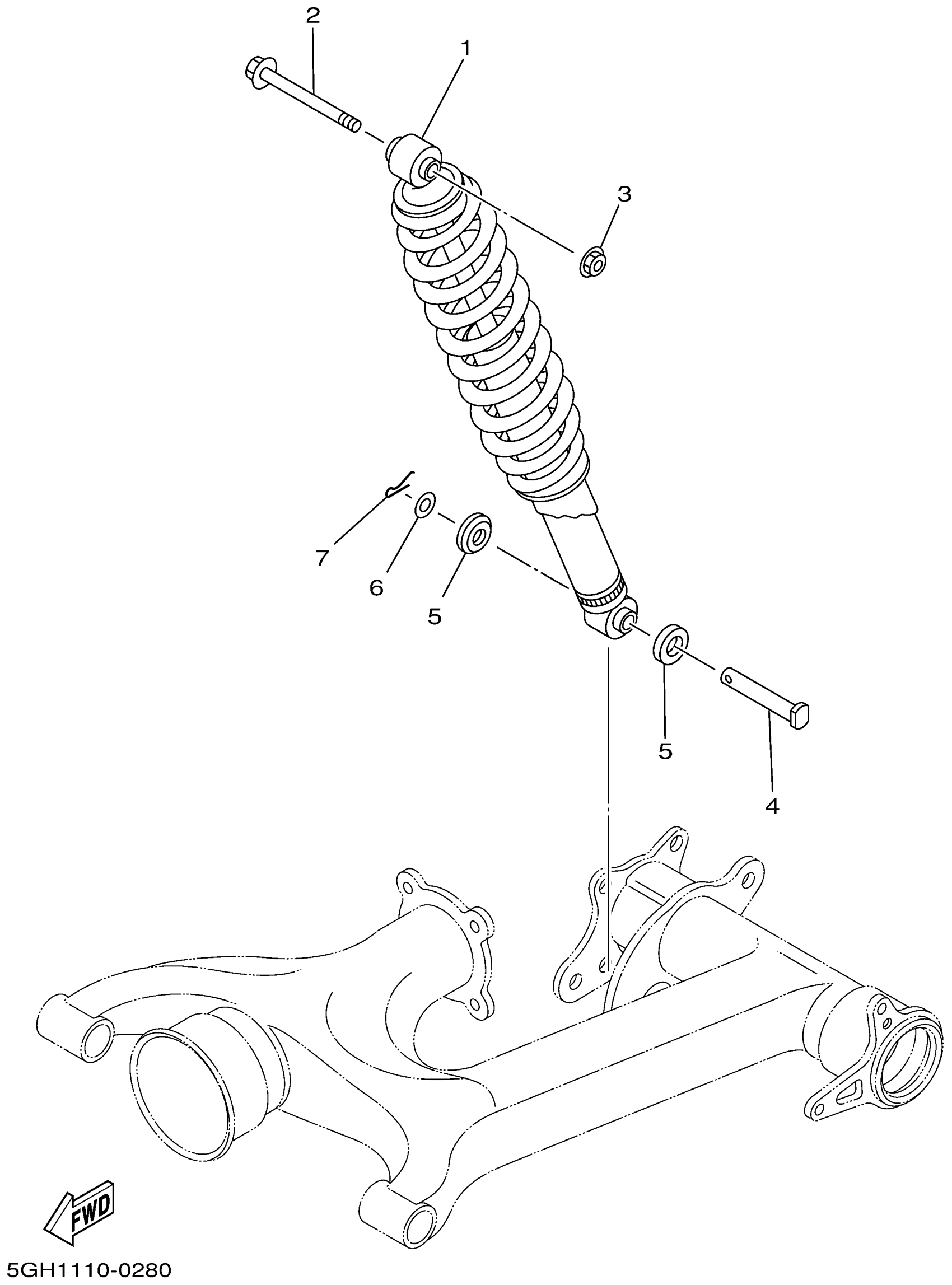 2
1
3
7
6
5
5
4
FWD
5GH1110-0280