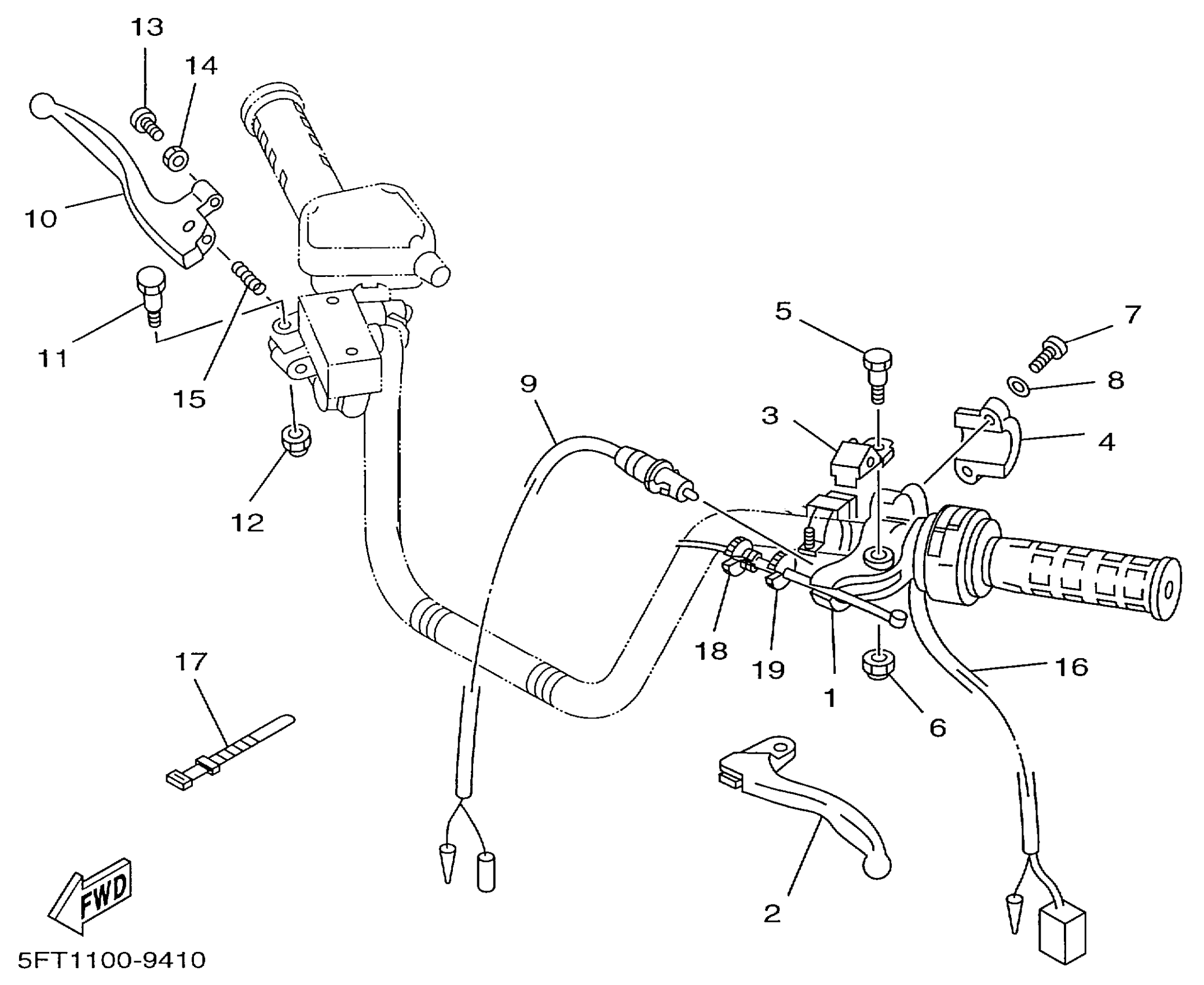 13
14
10
11
15
12
9
5
7
8
3
4
18
19
1
6
16
17
2
FWD
5FT1100-9410