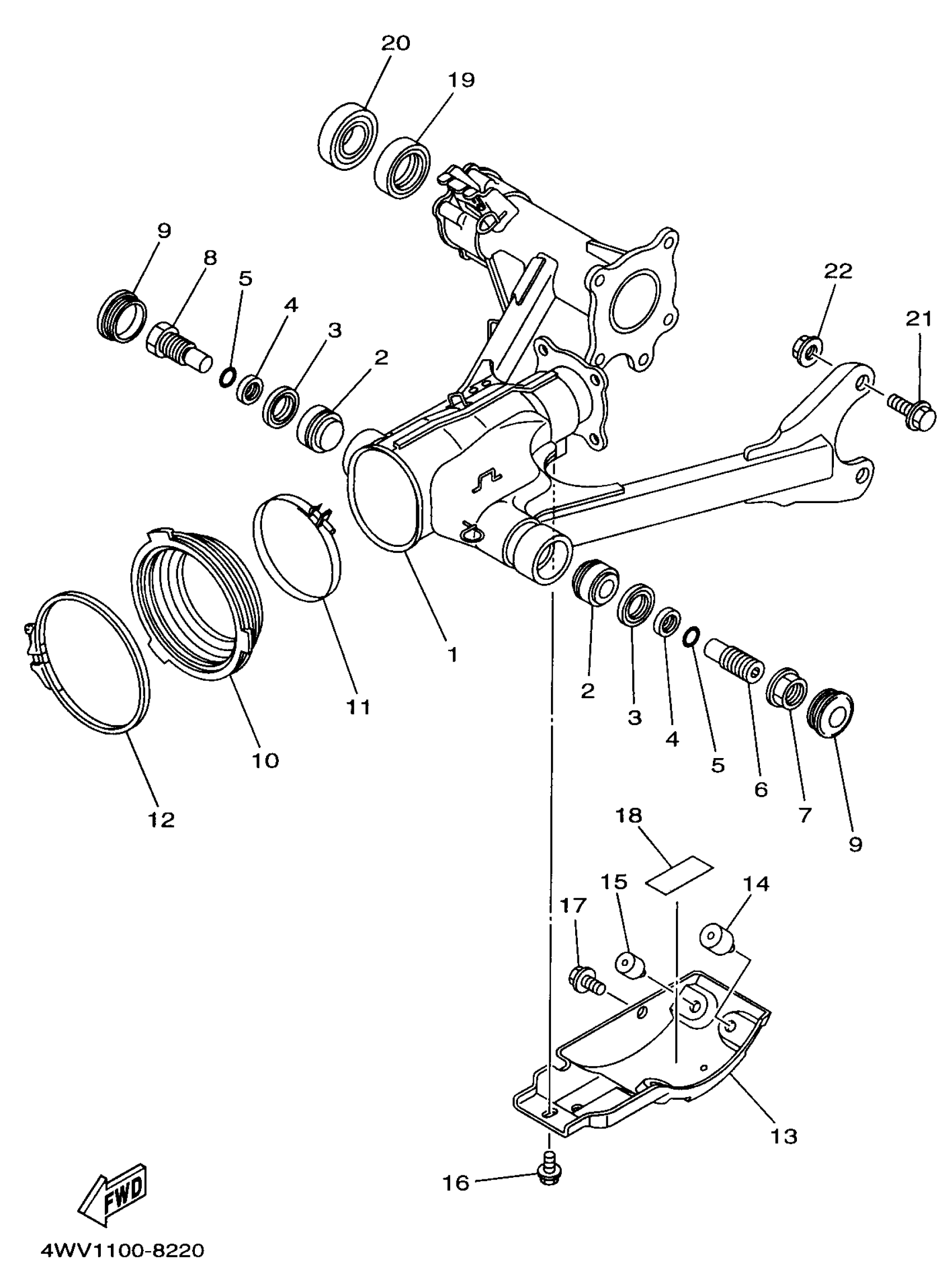 20
19
9
8
5
4
3
2
22
21
1
11
10
12
2
3
4
5
6
7
9
18
15
14
17
13
16
FWD
4WV1100-8220