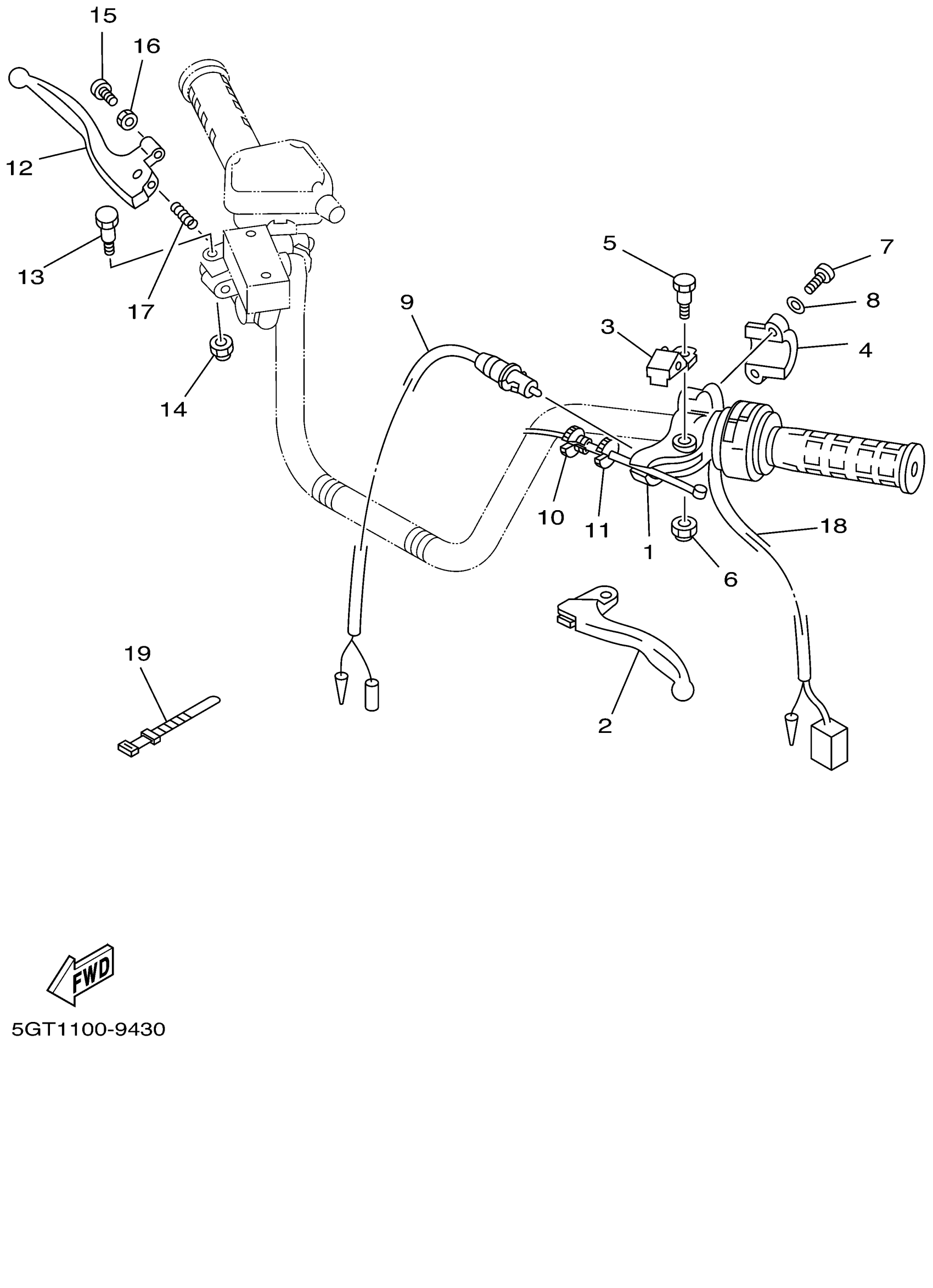 15
16
12
13
17
14
9
5
7
8
3
4
10
11
1
18
6
2
19
FWD
5GT1100-9430