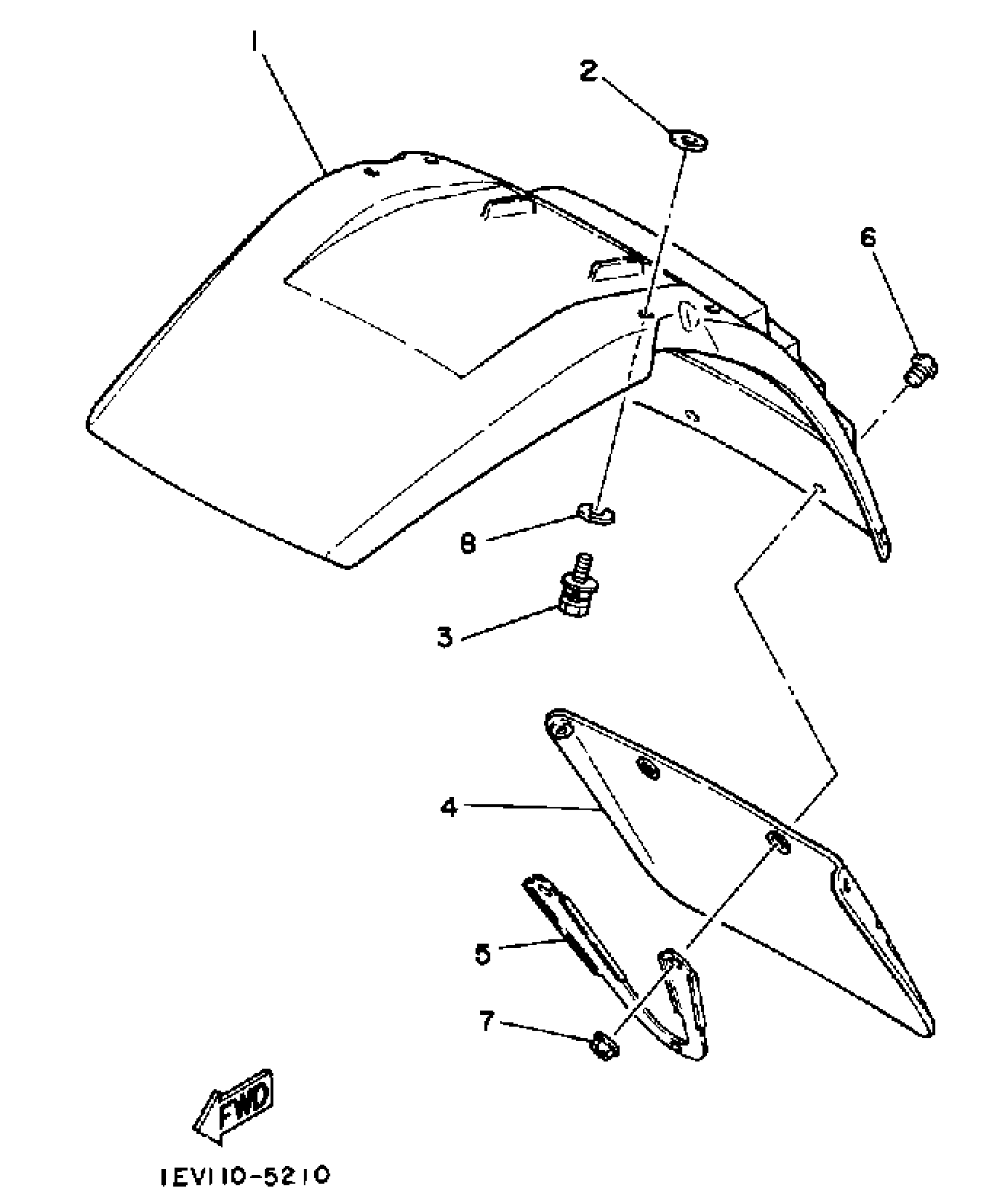 1
2
6
8
3
4
5
7
FWD
1EV110-5210