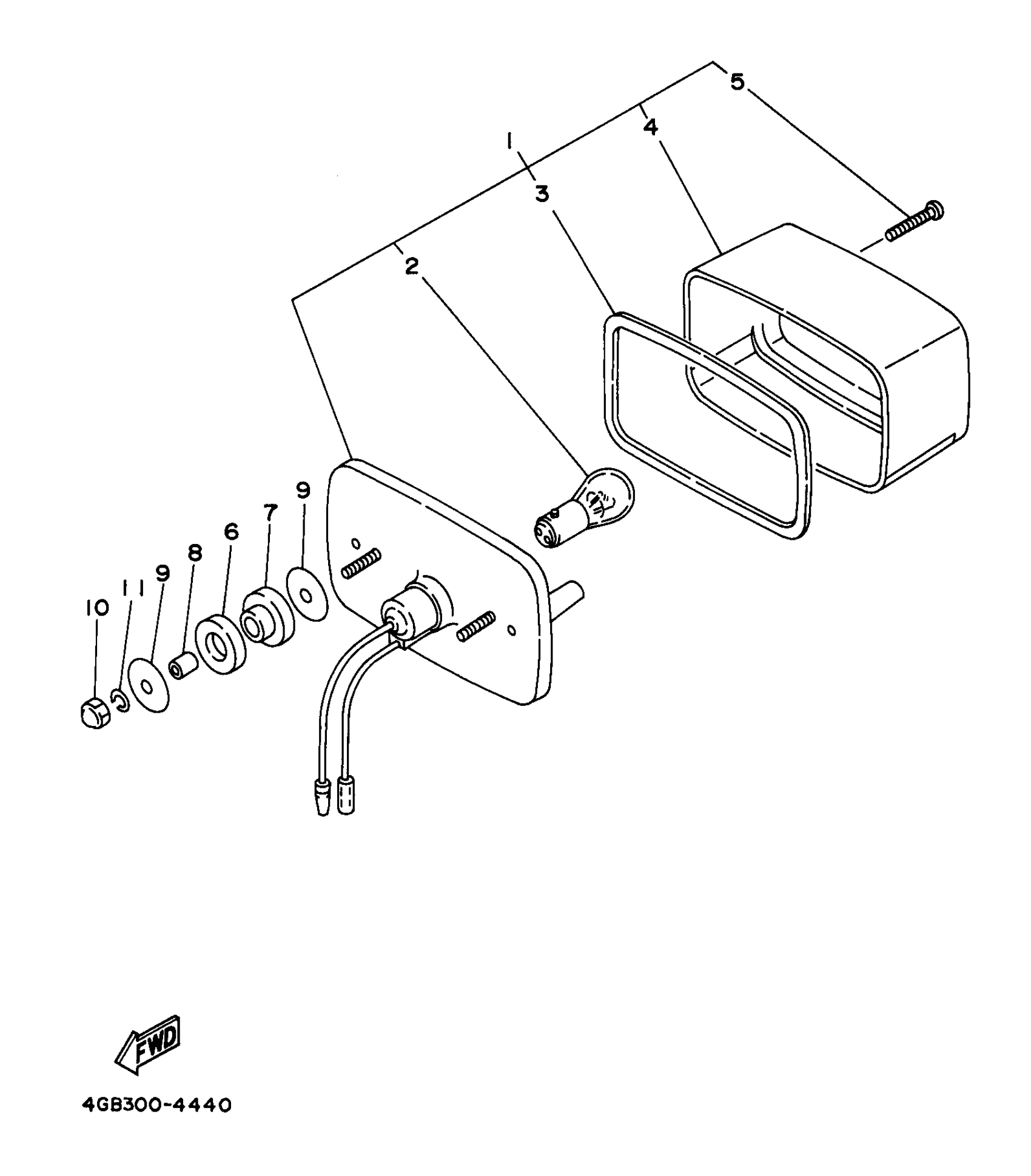 5
4
1
3
2
9
7
6
8
9
11
10
FWD
4GB300-4440