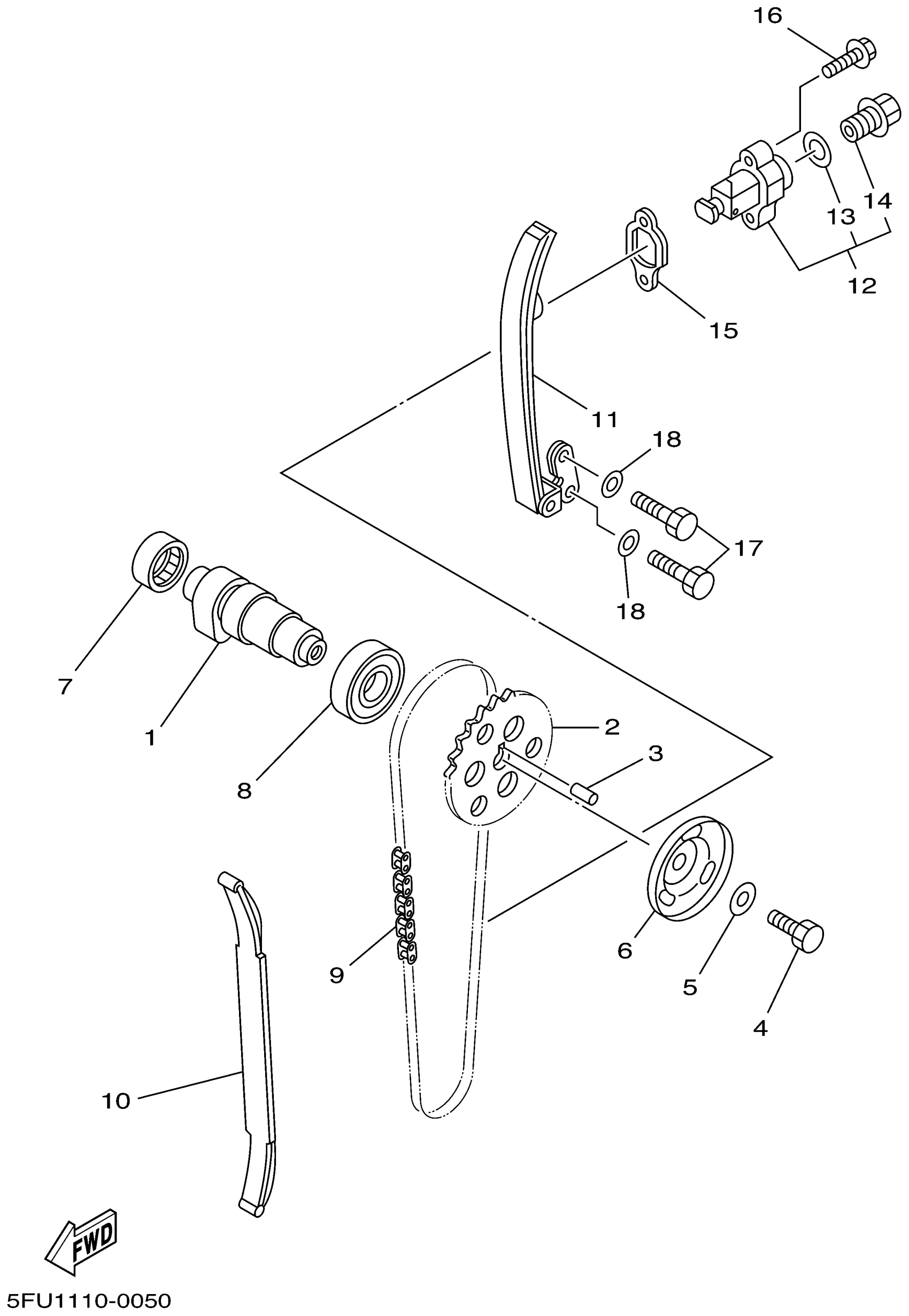 16

14

13

12

15

11

18

17

18

7

1

8

2

3

6

5

4

9

10

FWD

5FU1110-0050