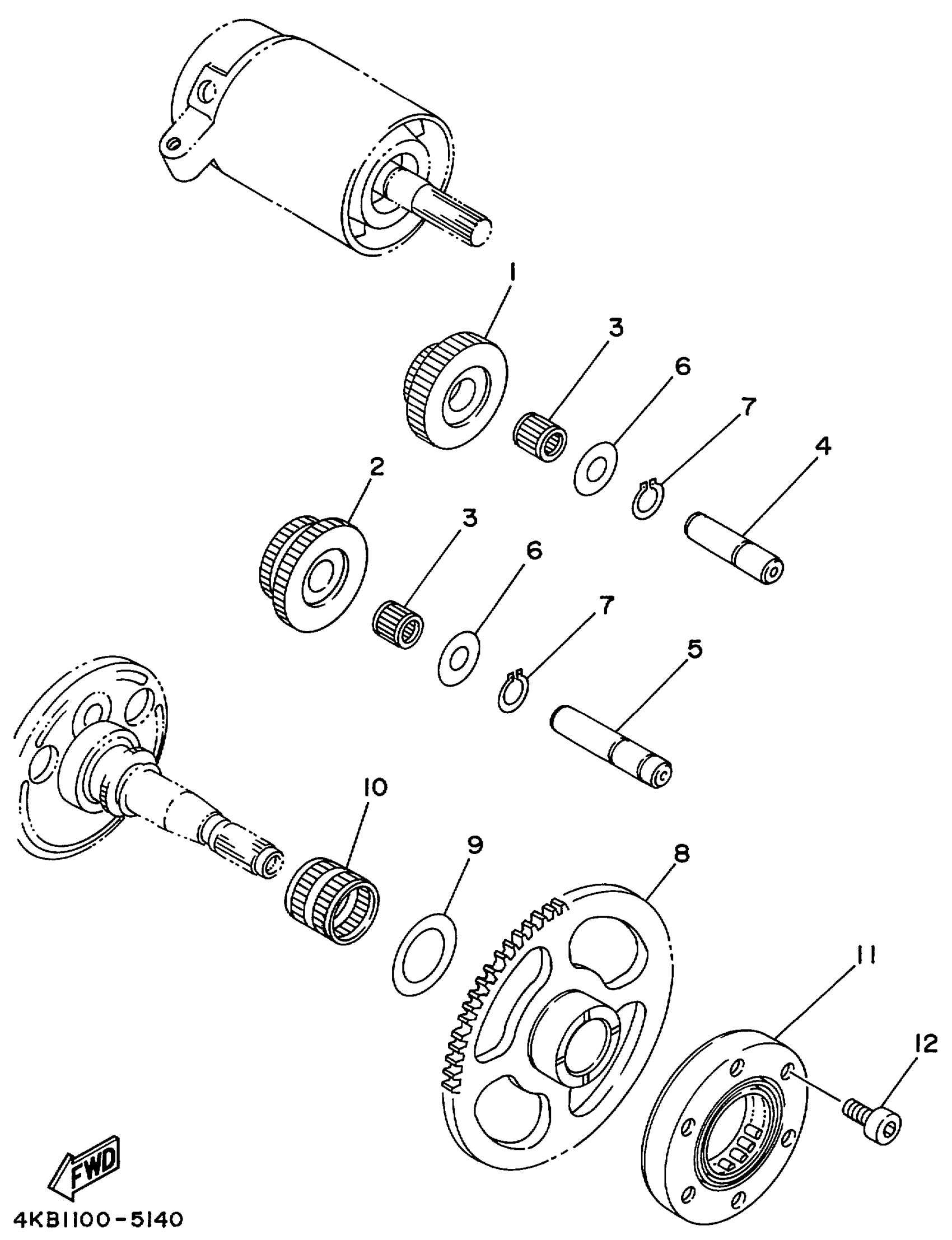 1
3
6
7
4
2
3
6
7
5
10
9
8
11
12
FWD
4KB1100-5140