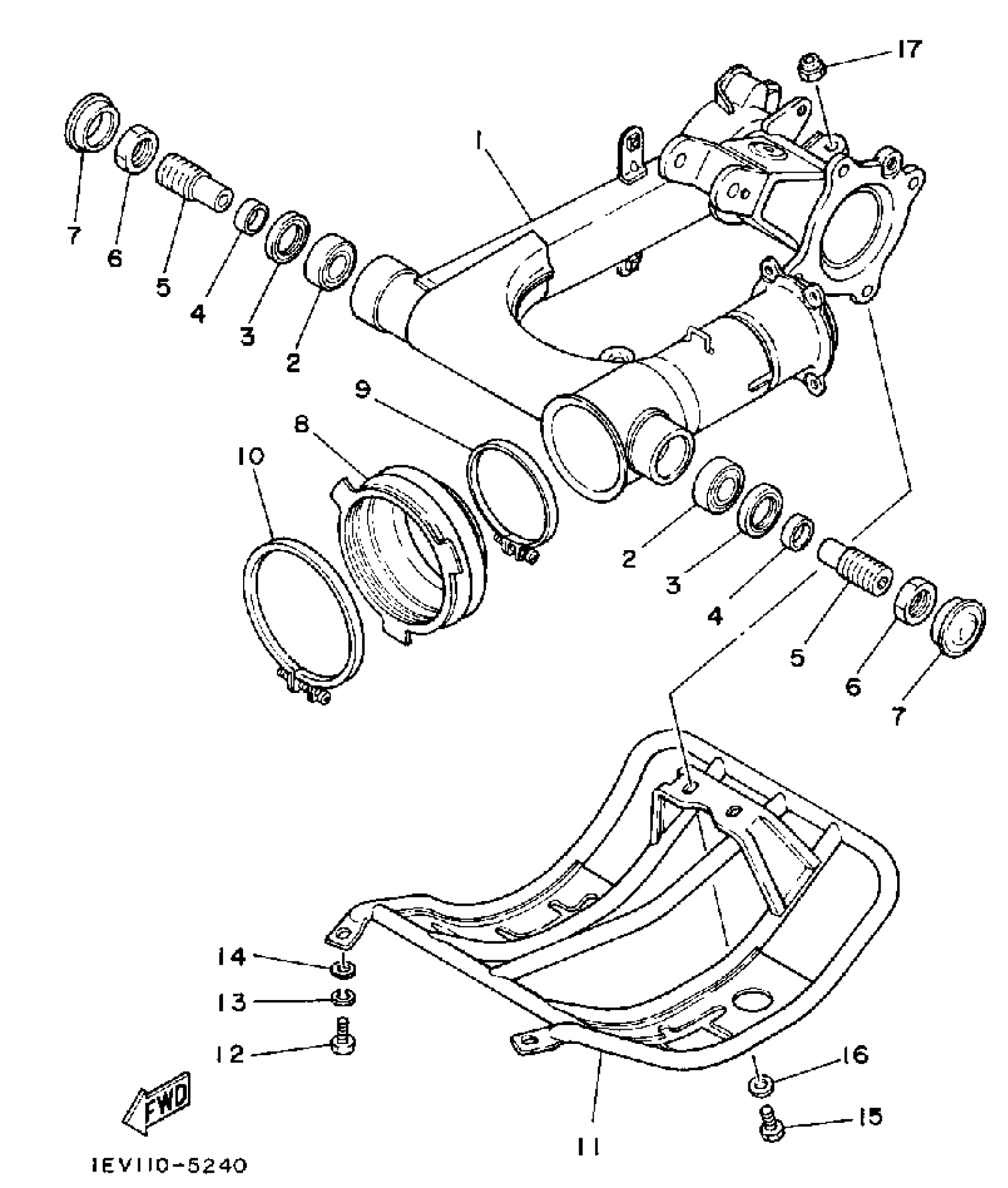 17
1
7
6
5
4
3
2
9
8
10
2
3
4
5
6
7
14
13
12
16
15
11
FWD
1EV110-5240