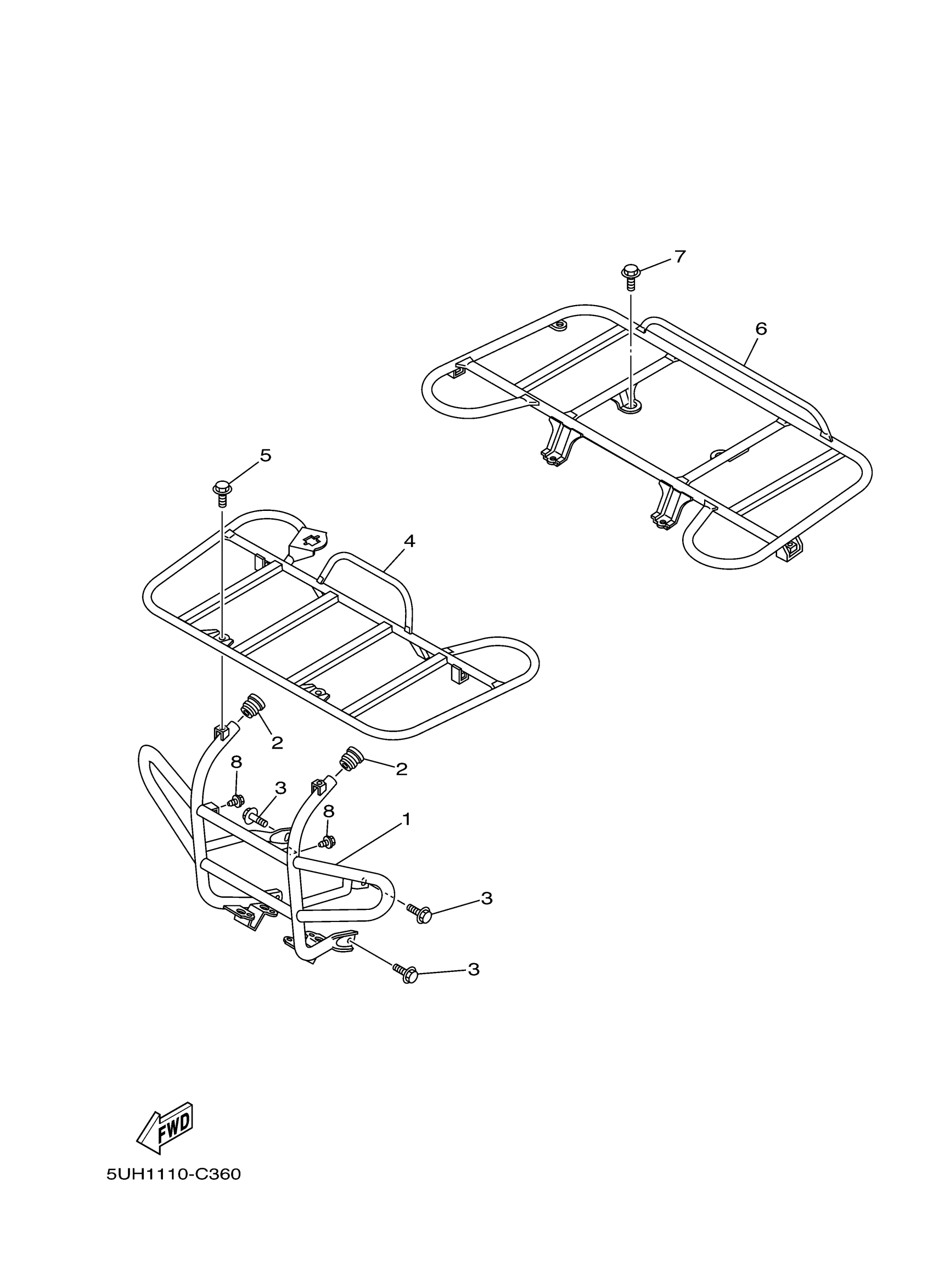 7
6
5
4
2
2
8
3
8
1
3
3
FWD
5UH1110-C360