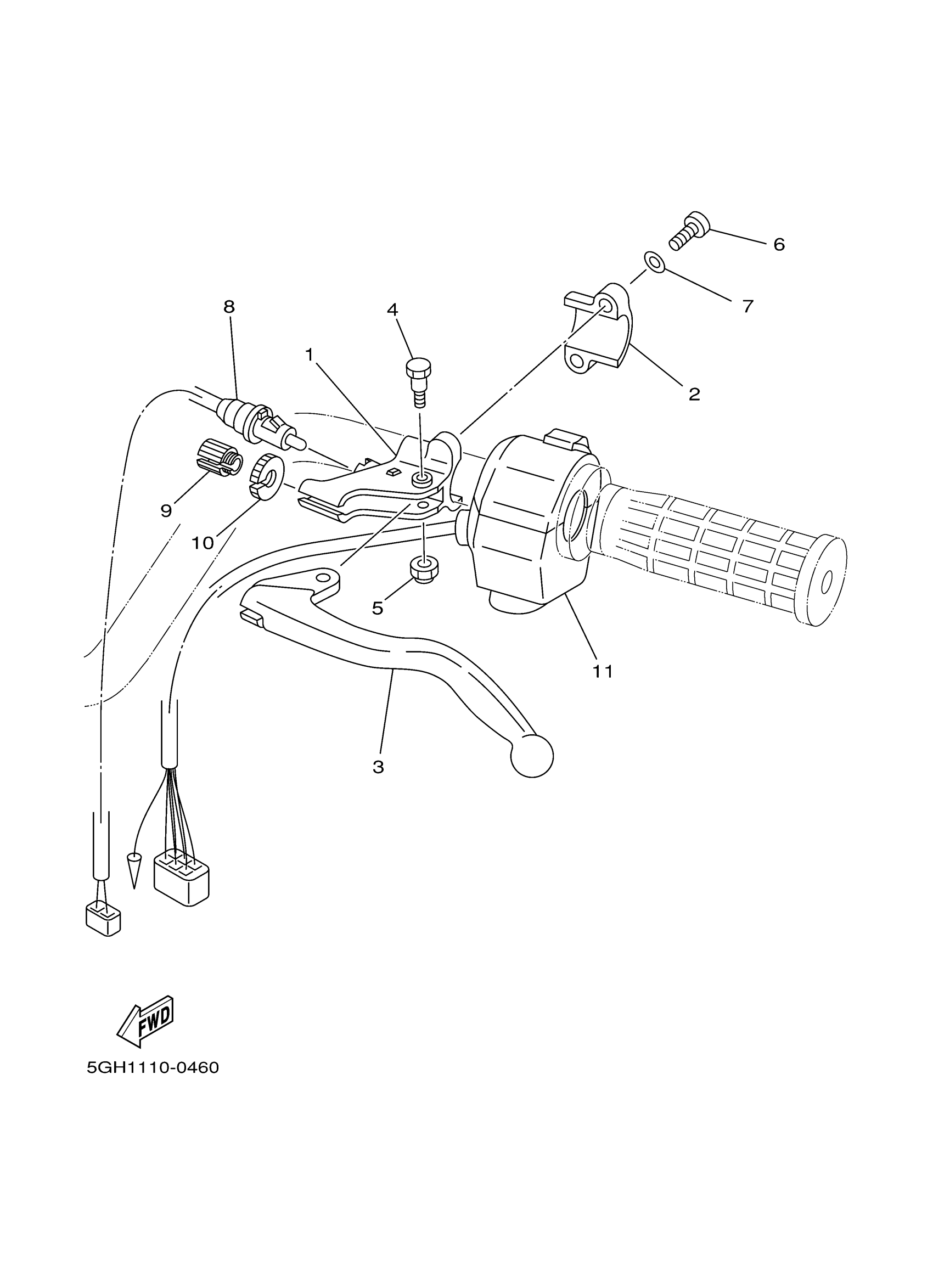 6
7
8
4
1
2
9
10
5
11
3
FWD
5GH1110-0460