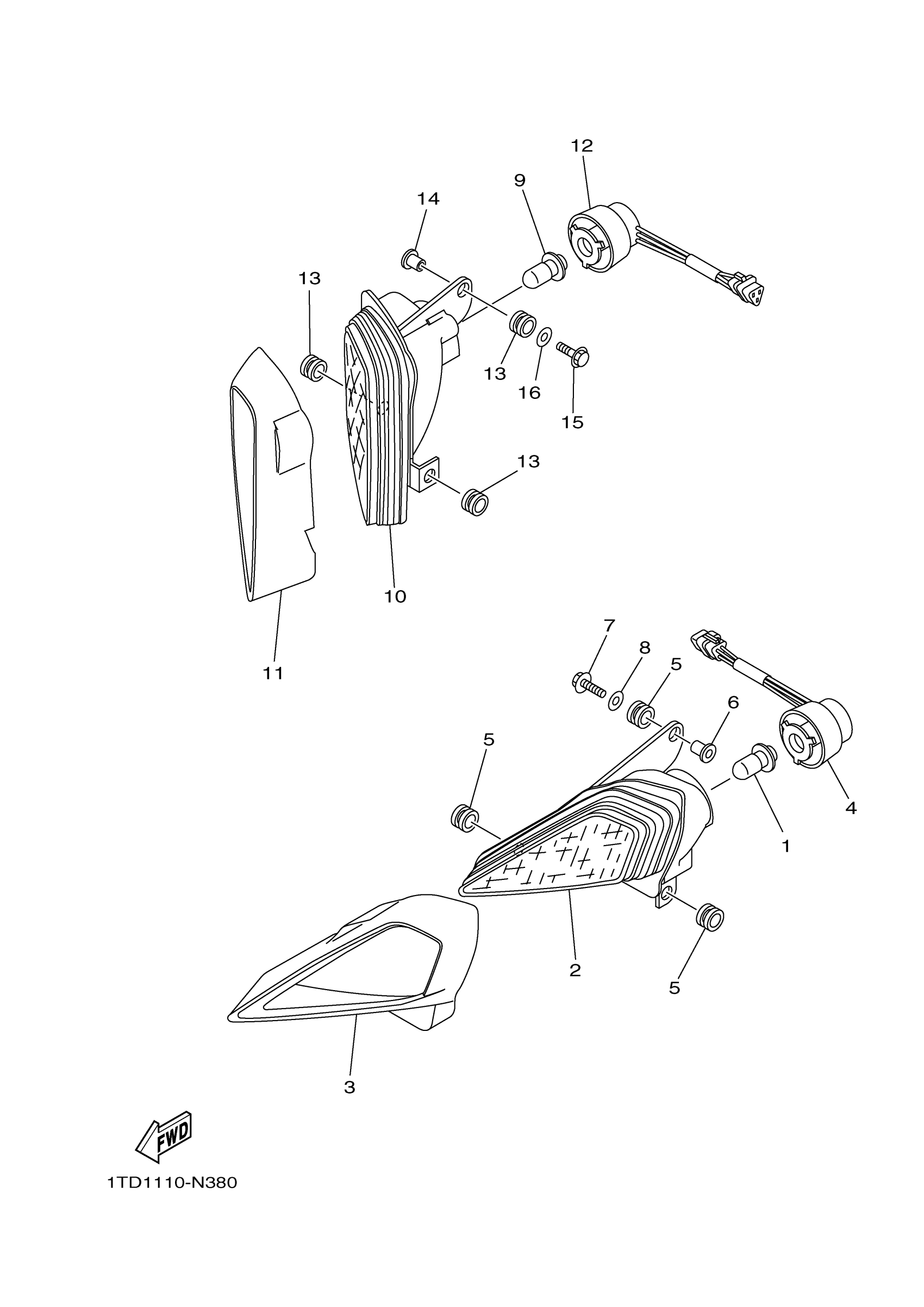 12
9
14
13
13
16
15
13
10
11
7
8
5
6
5
4
1
2
5
3
FWD
1TD1110-N380