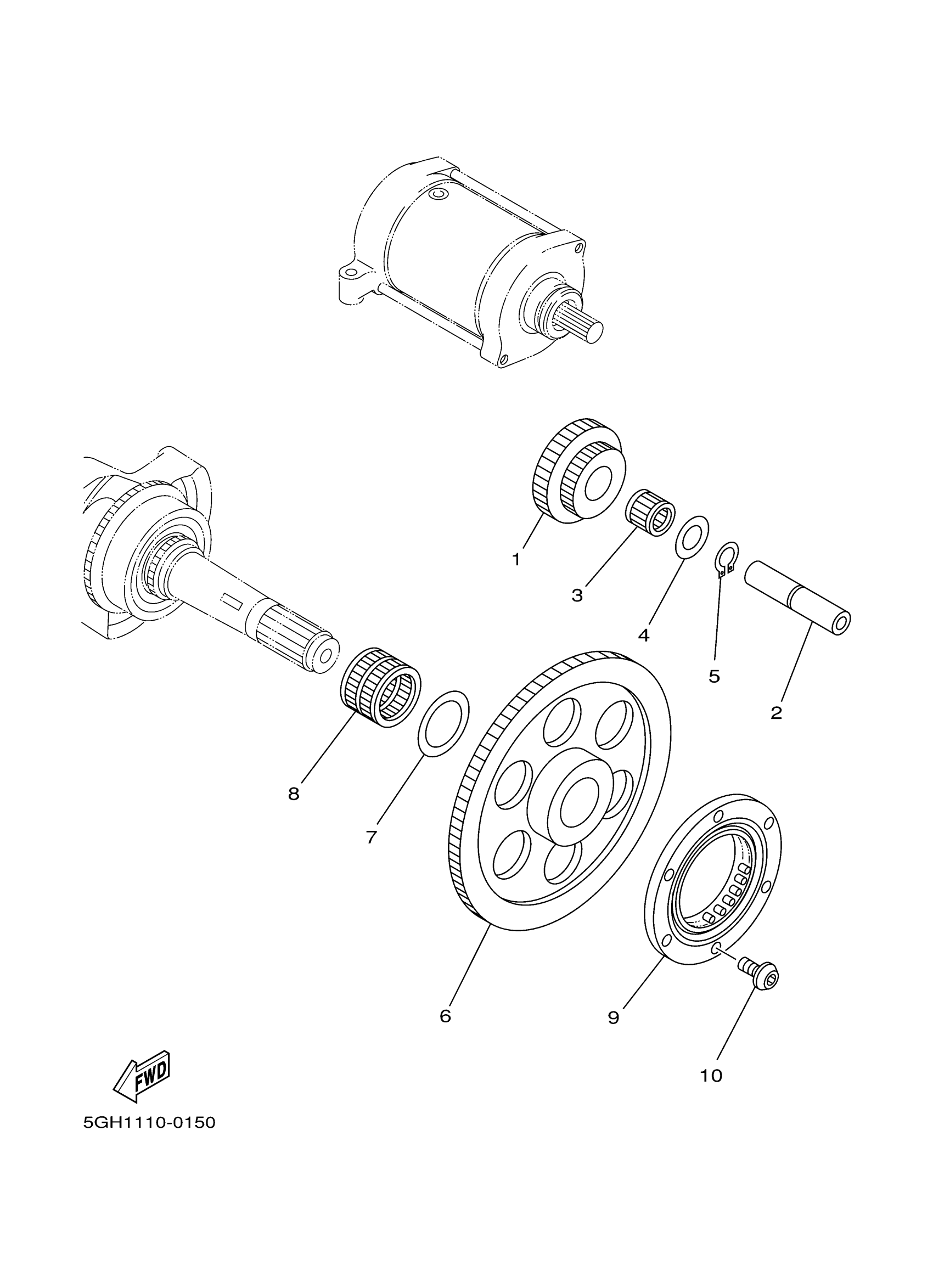 1

3

4

5

2

8

7

6

9

10

FWD

5GH1110-0150