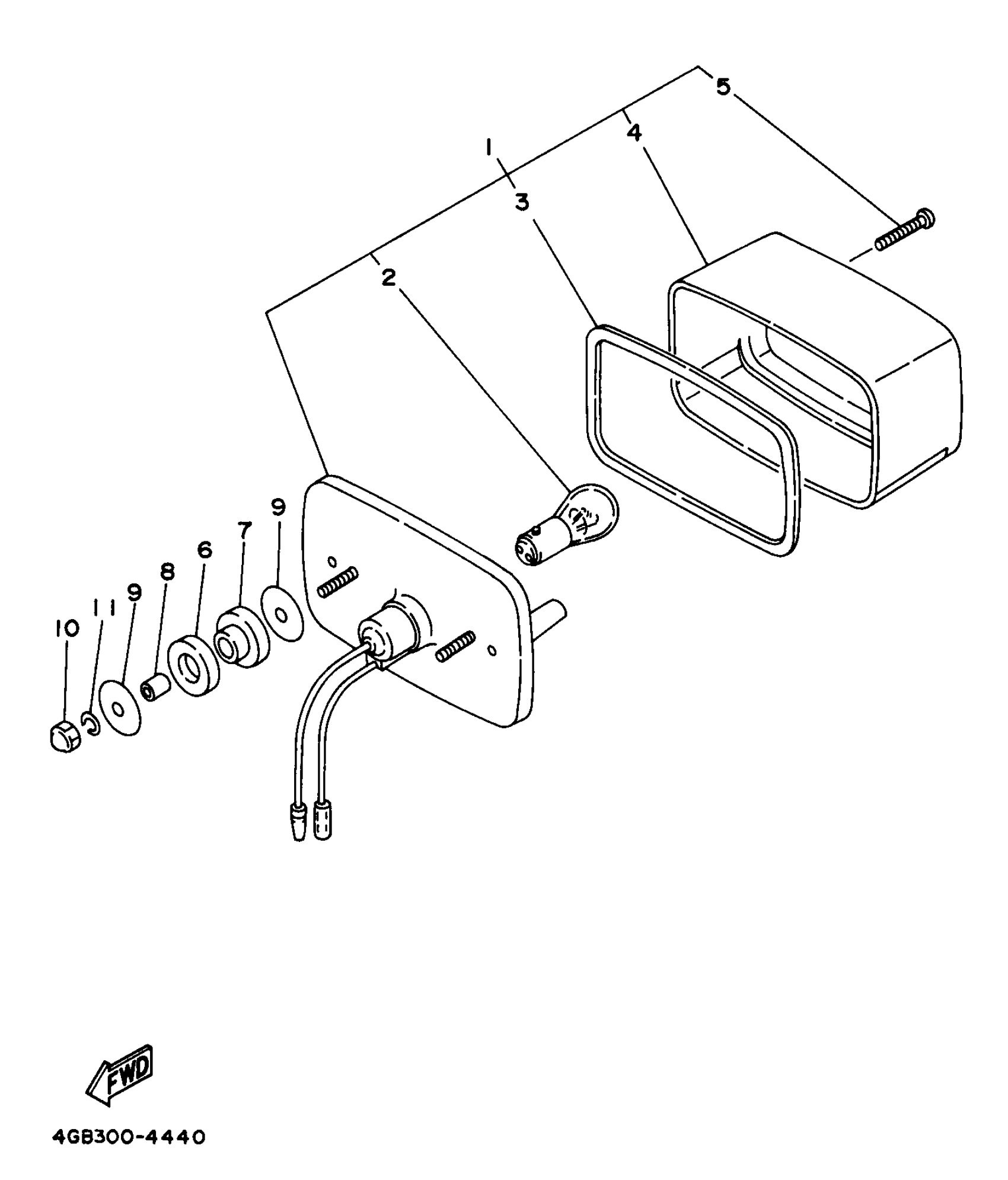 5
4
1
3
2
9
7
6
8
9
11
10
FWD
4GB300-4440