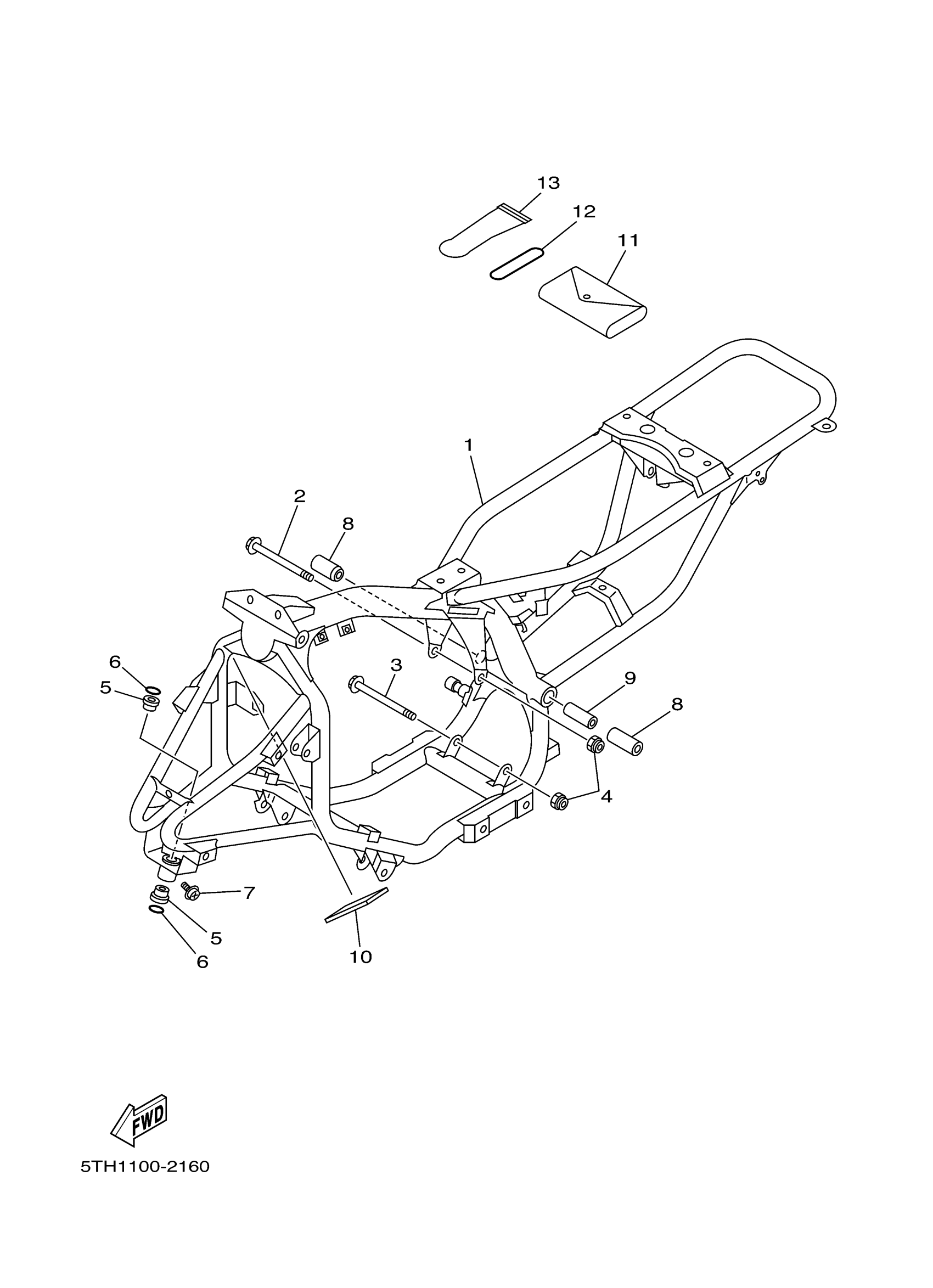 13
12
11
1
2
8
6
5
3
9
8
4
7
5
6
10
FWD
5TH1100-2160