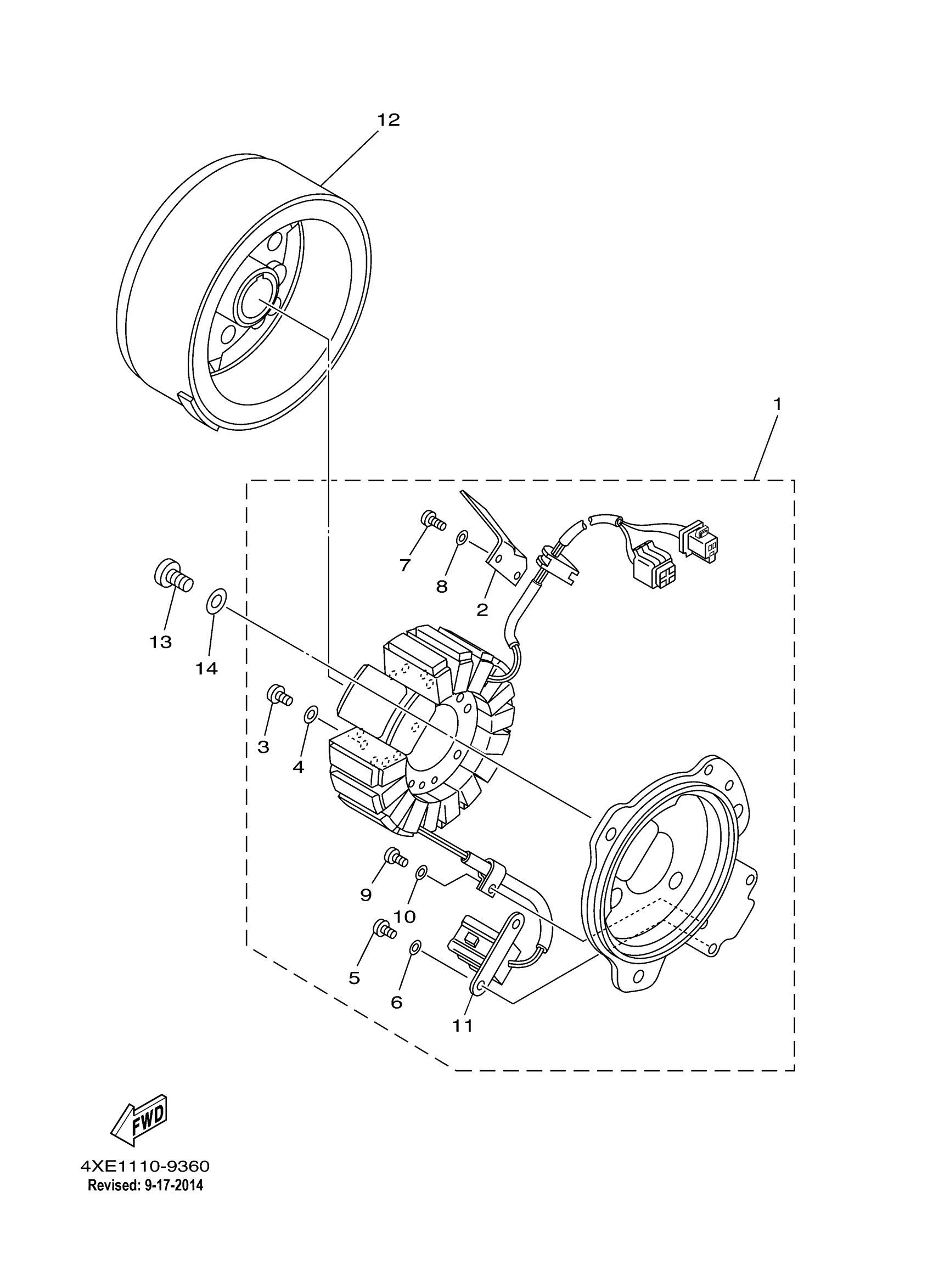 12

1

7

8

2

13

14

3

4

9

10

5

6

11

FWD

4XE1110-9360
Revised: 9-17-2014