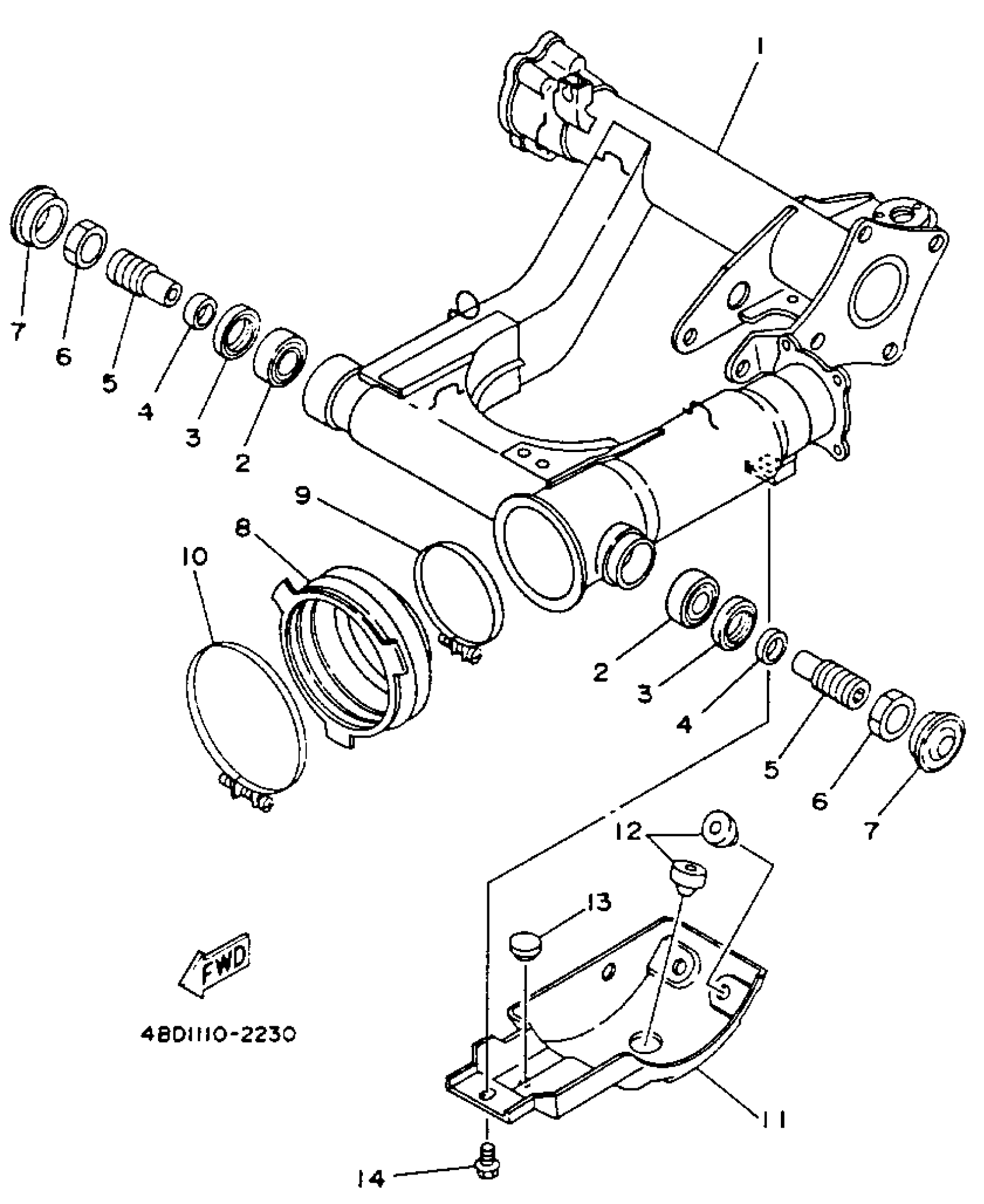 1
7
6
5
4
3
2
9
8
10
2
3
4
5
6
7
12
13
FWD
4BD1110-2230
11
14