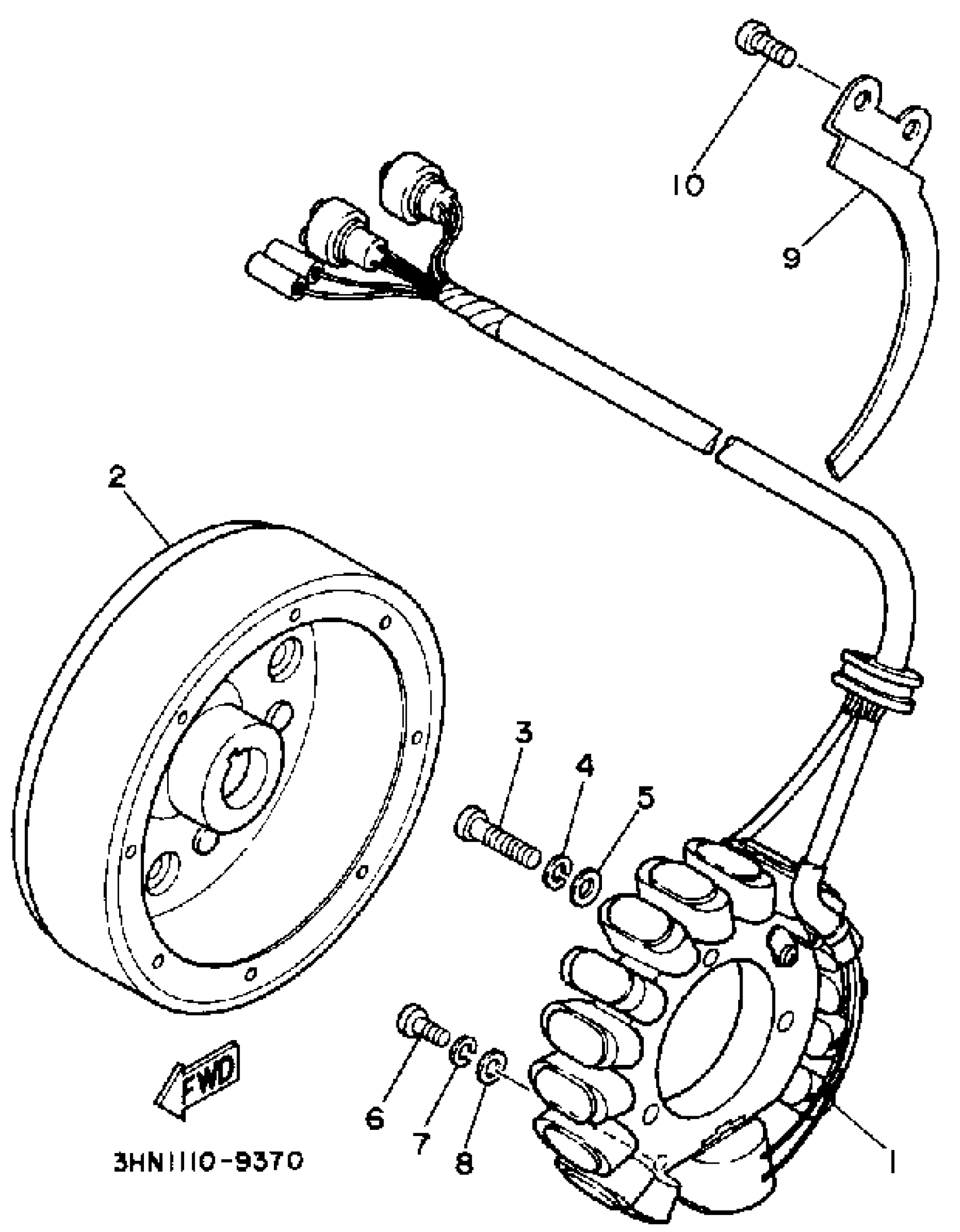 10
9
2
3
4
5
FWD
6
7
8
1
3HN1110-9370