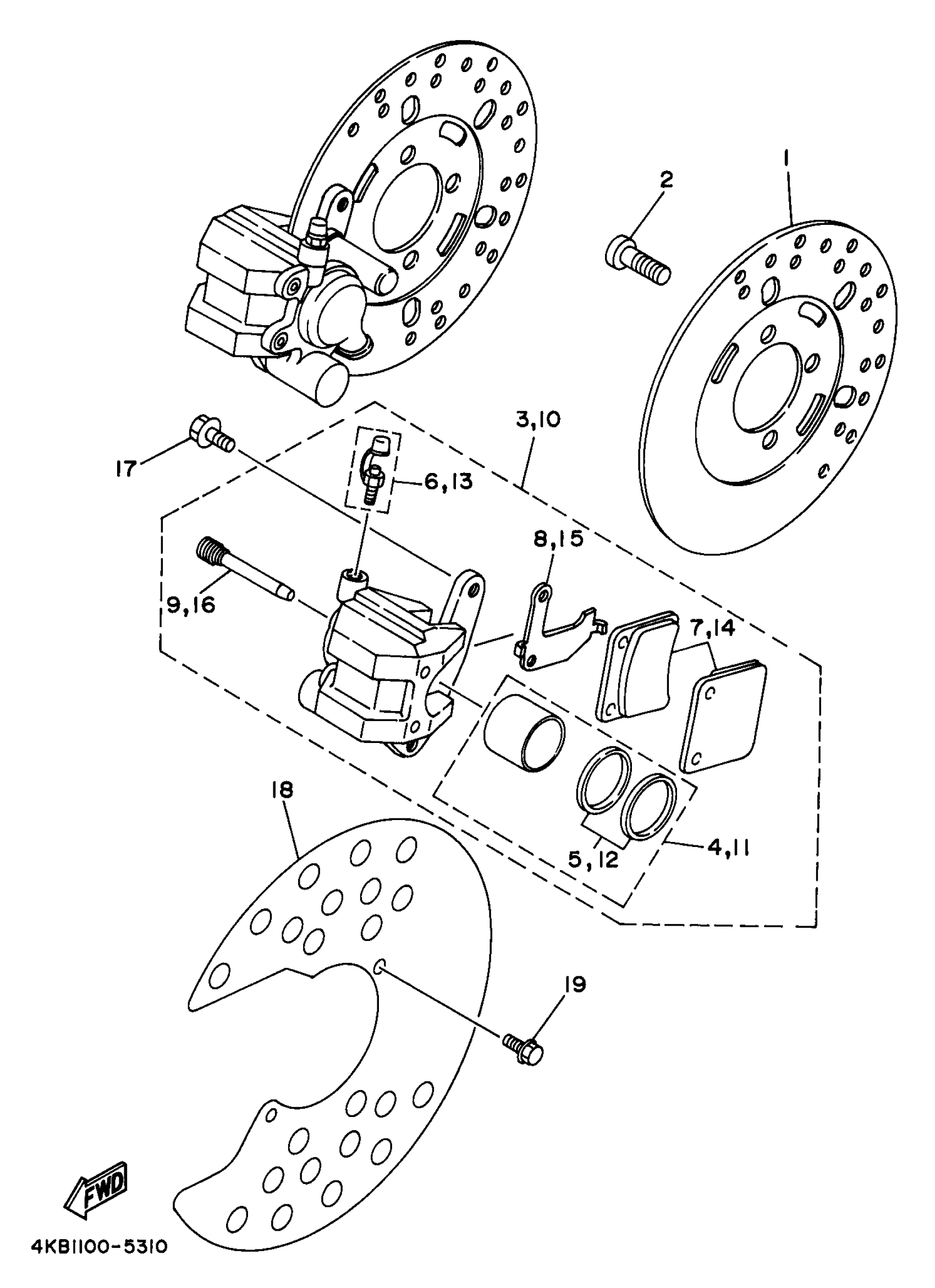 2
1
3,10
17
6,13
8,15
9,16
7,14
18
5,12
4,11
19
FWD
4KB1100-5310