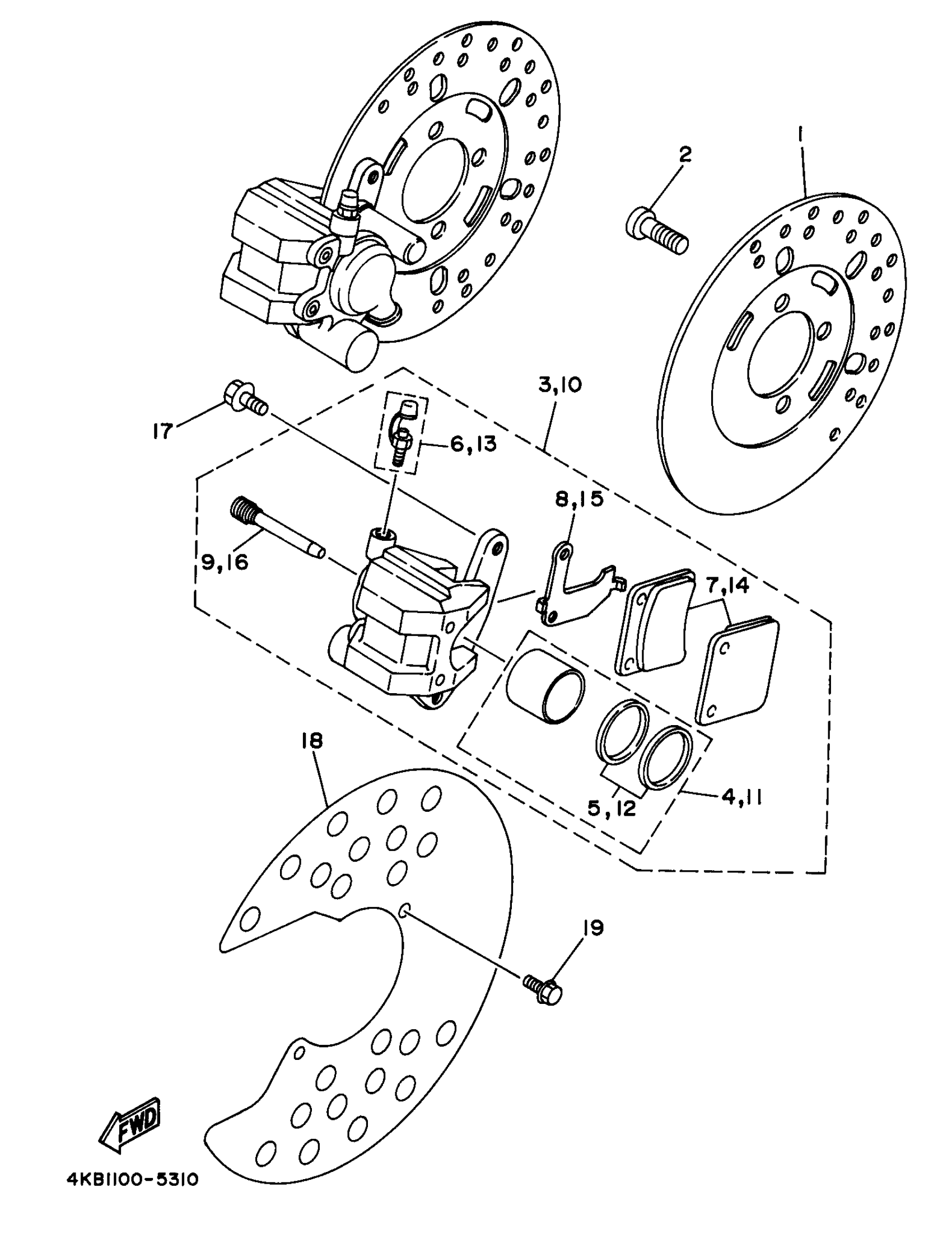 2
1
3,10
17
6,13
8,15
9,16
7,14
18
5,12
4,11
19
FWD
4KB1100-5310