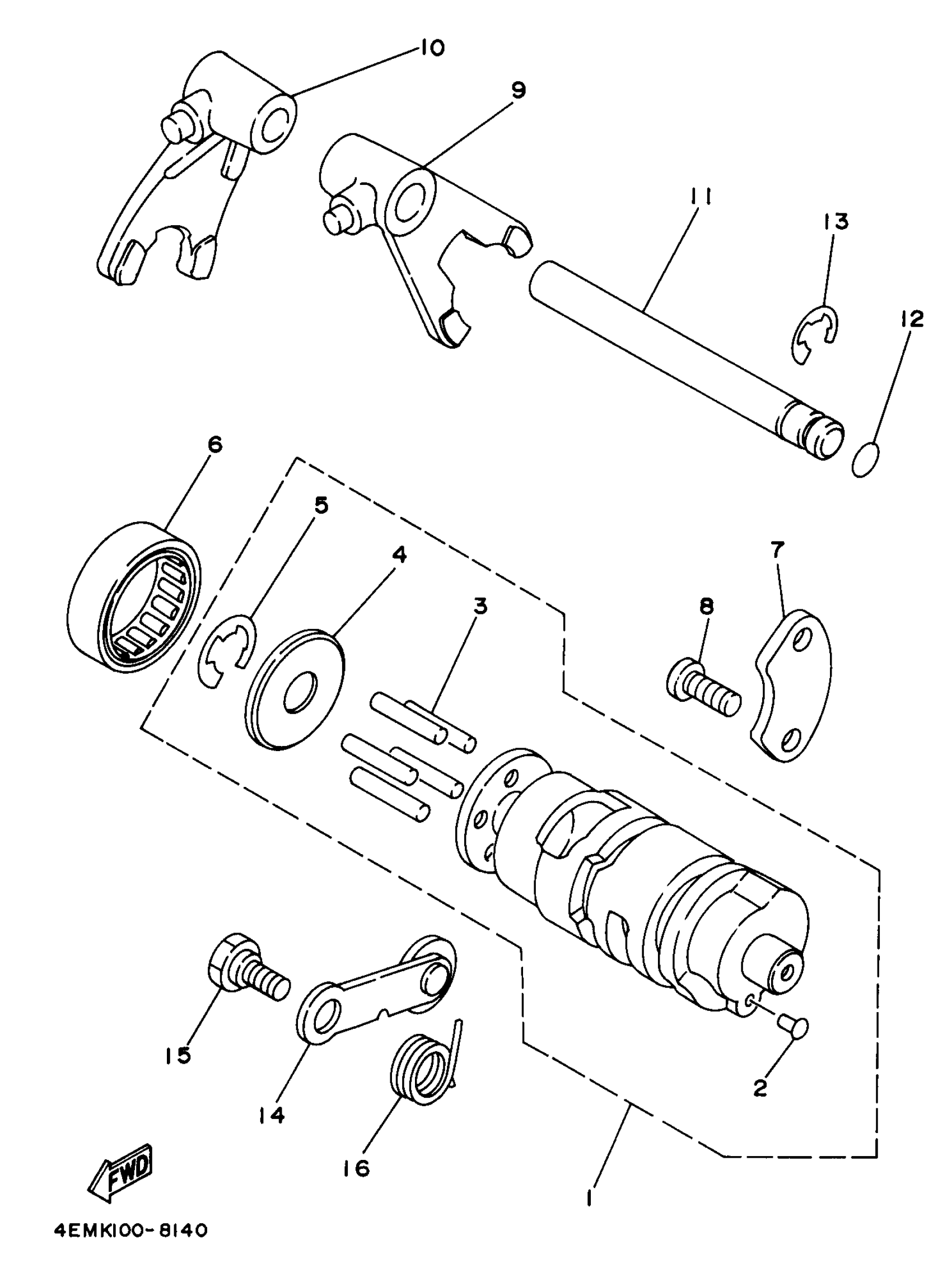 10
9
11
13
12
6
5
4
3
7
8
15
14
16
2
1
FWD
4EMK100-8140