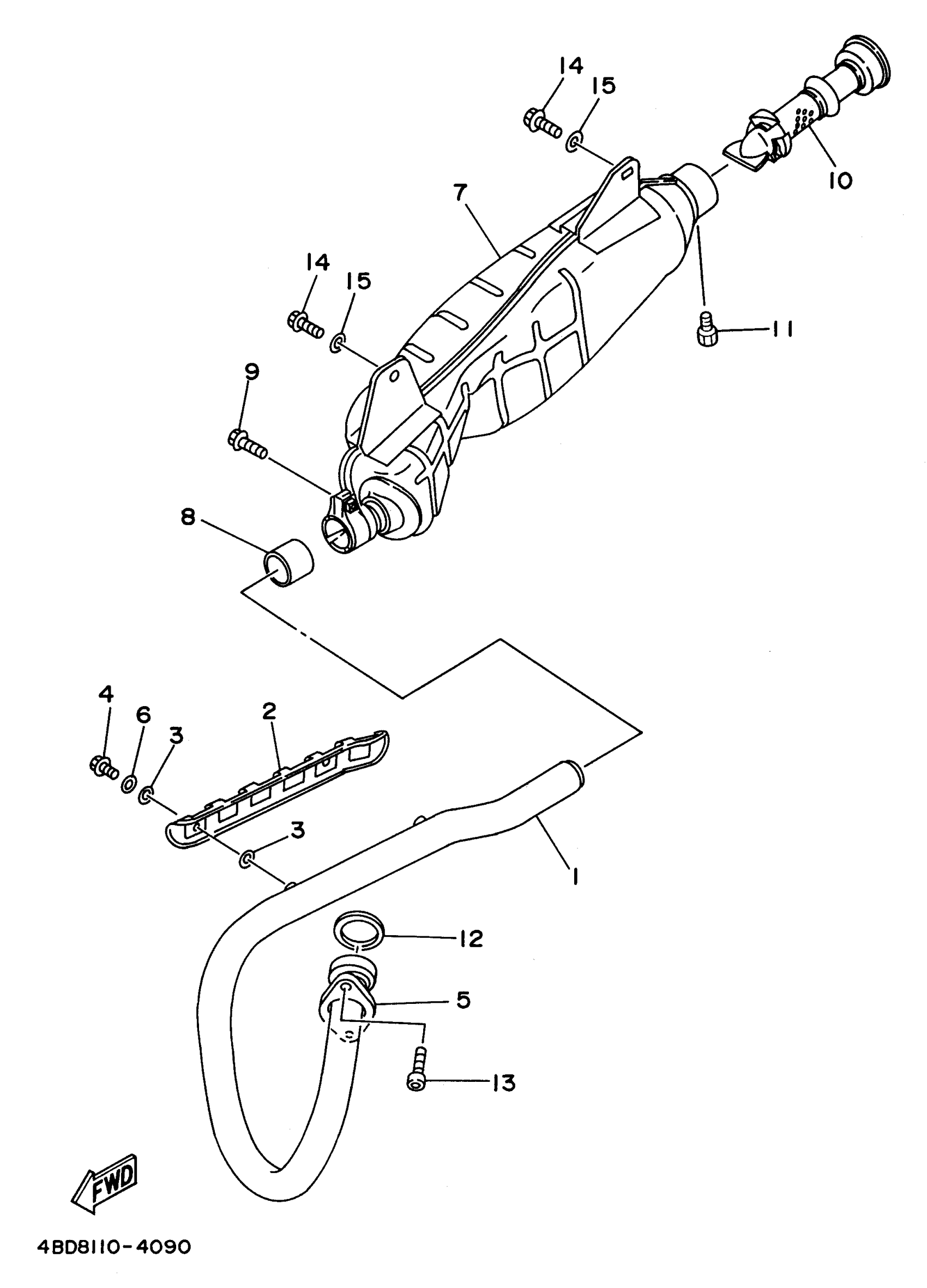 14
15
10
7
14
15
11
9
8
4
6
3
2
3
1
12
5
13
FWD
4BD8110-4090