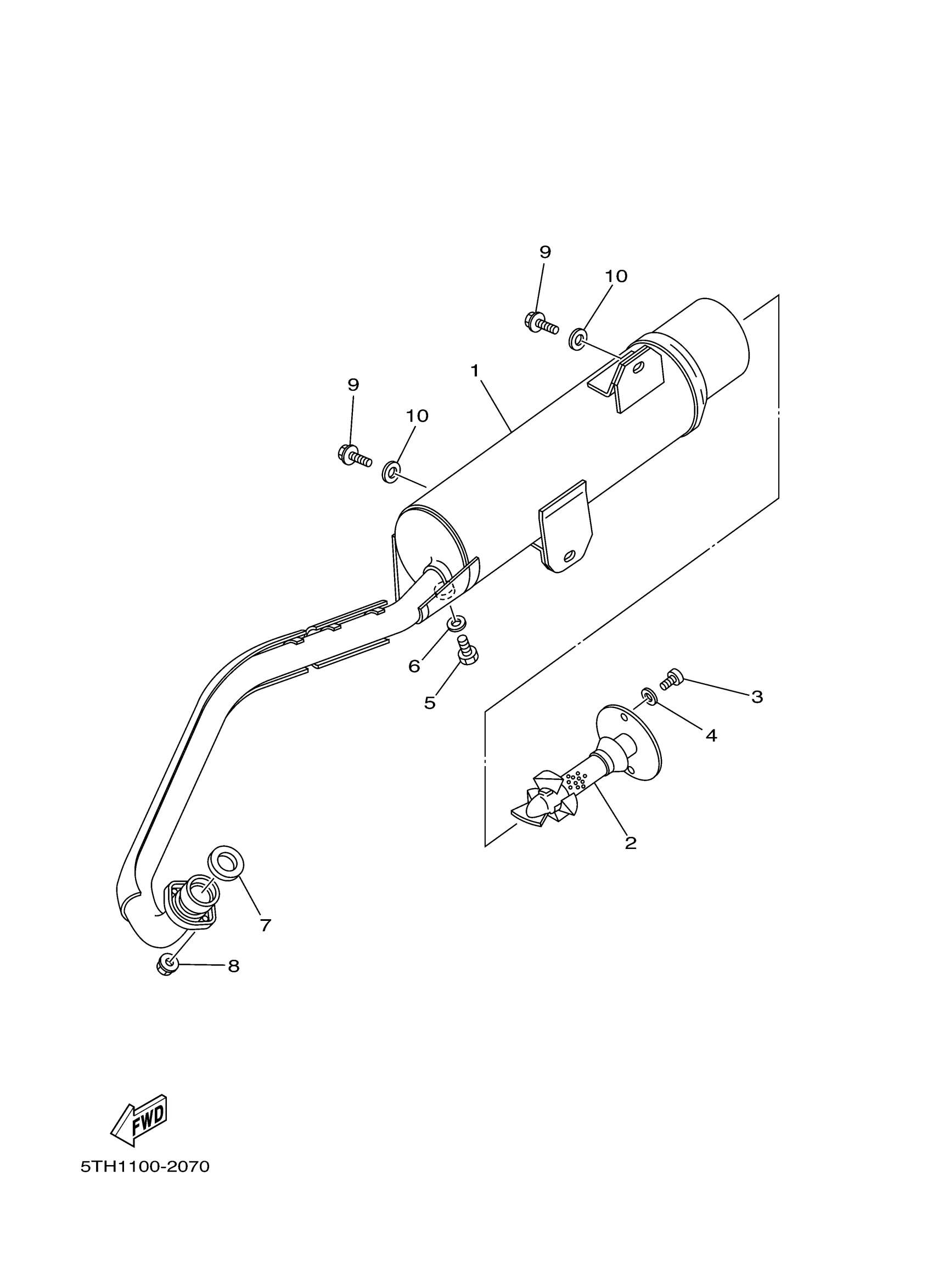 9
10
1
9
10
6
5
3
4
2
7
8
FWD
5TH1100-2070